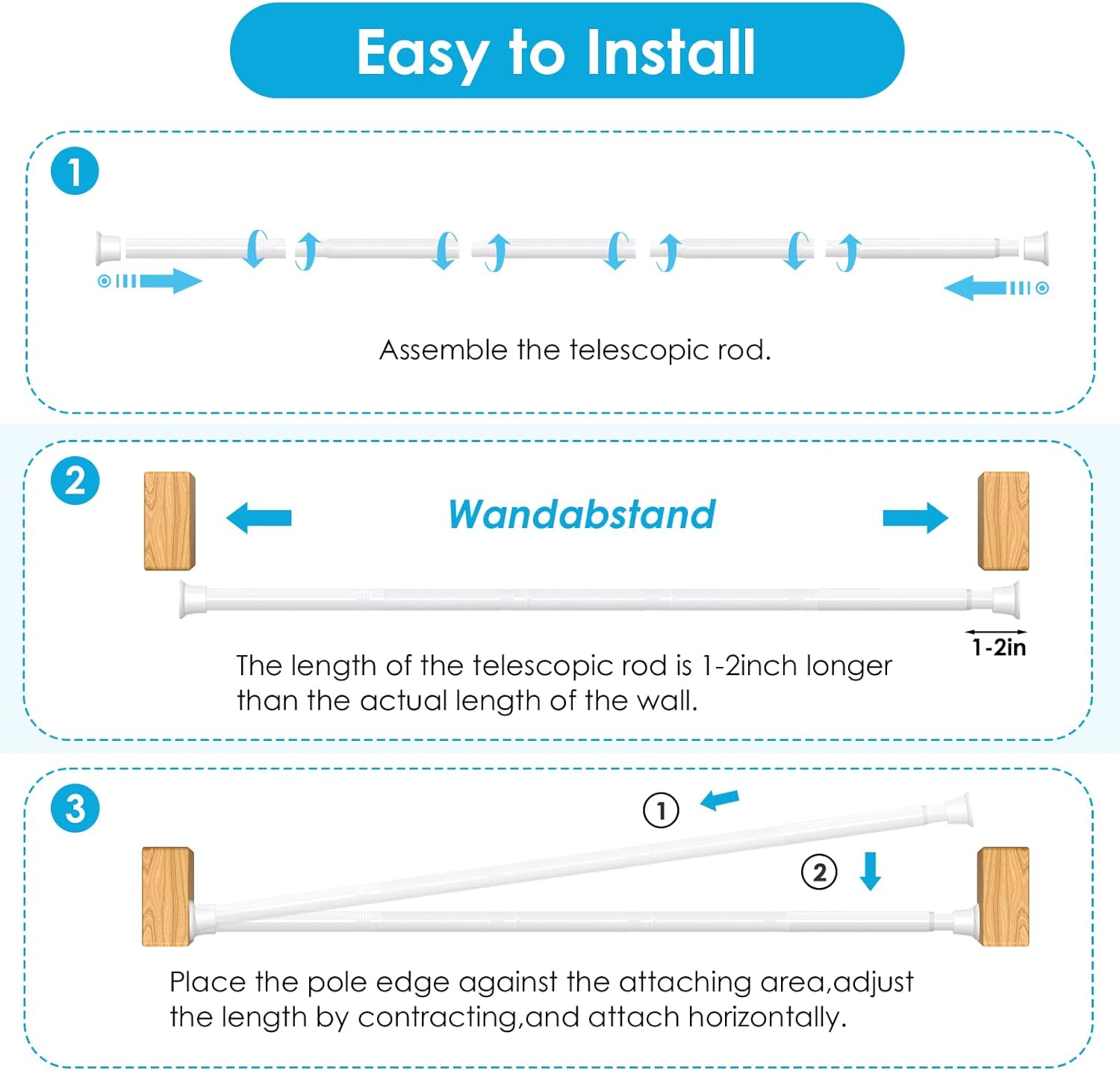 Easy to Install

1

Assemble the telescopic rod.

2

Wandabstand

1-2in

The length of the telescopic rod is 1-2inch longer than the actual length of the wall.

3

①

②

Place the pole edge against the attaching area,adjust the length by contracting,and attach horizontally.