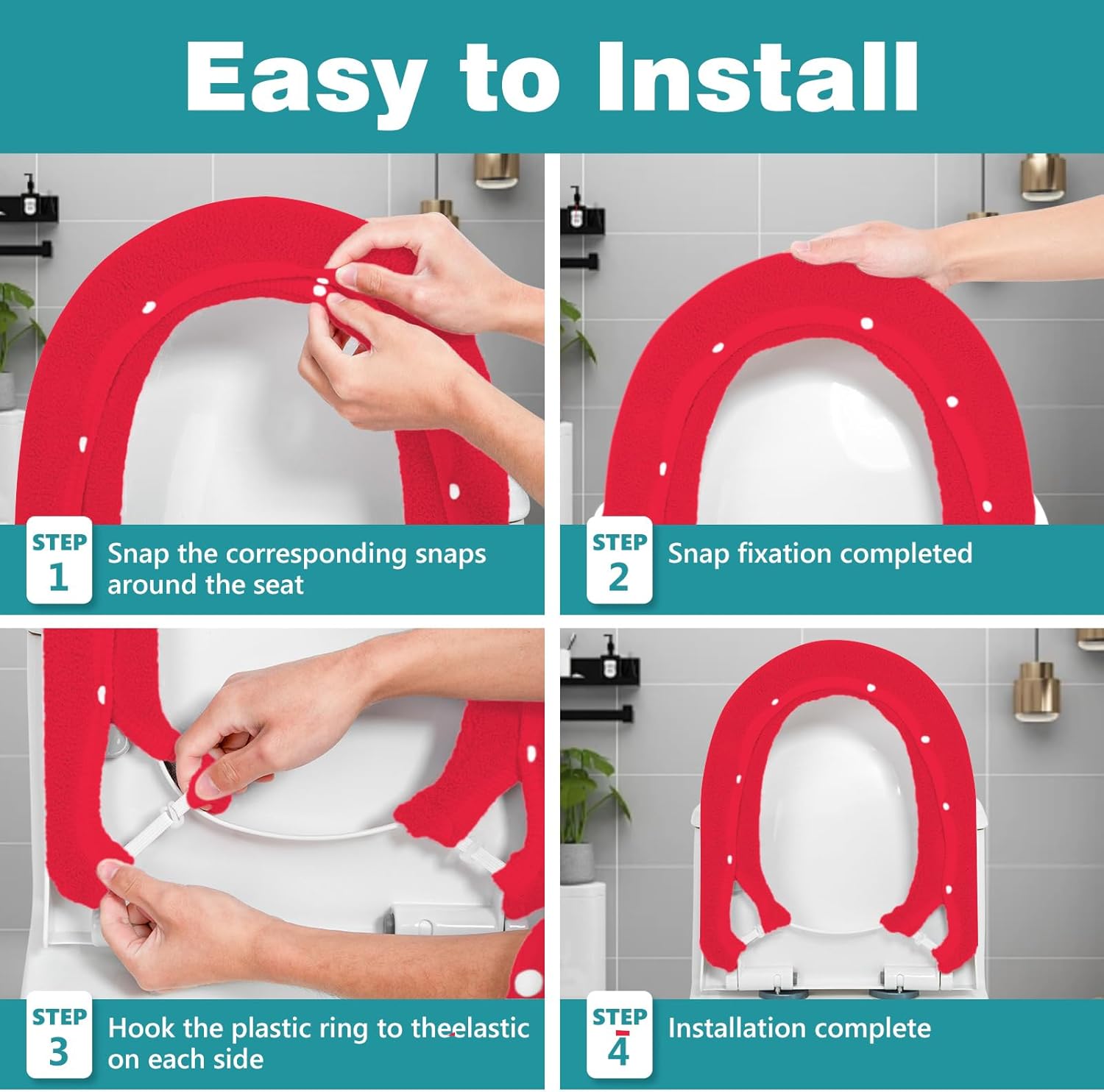 Easy to Install

STEP 1 Snap the corresponding snaps around the seat

STEP 2 Snap fixation completed

STEP 3 Hook the plastic ring to theelastic on each side

STEP 4 Installation complete