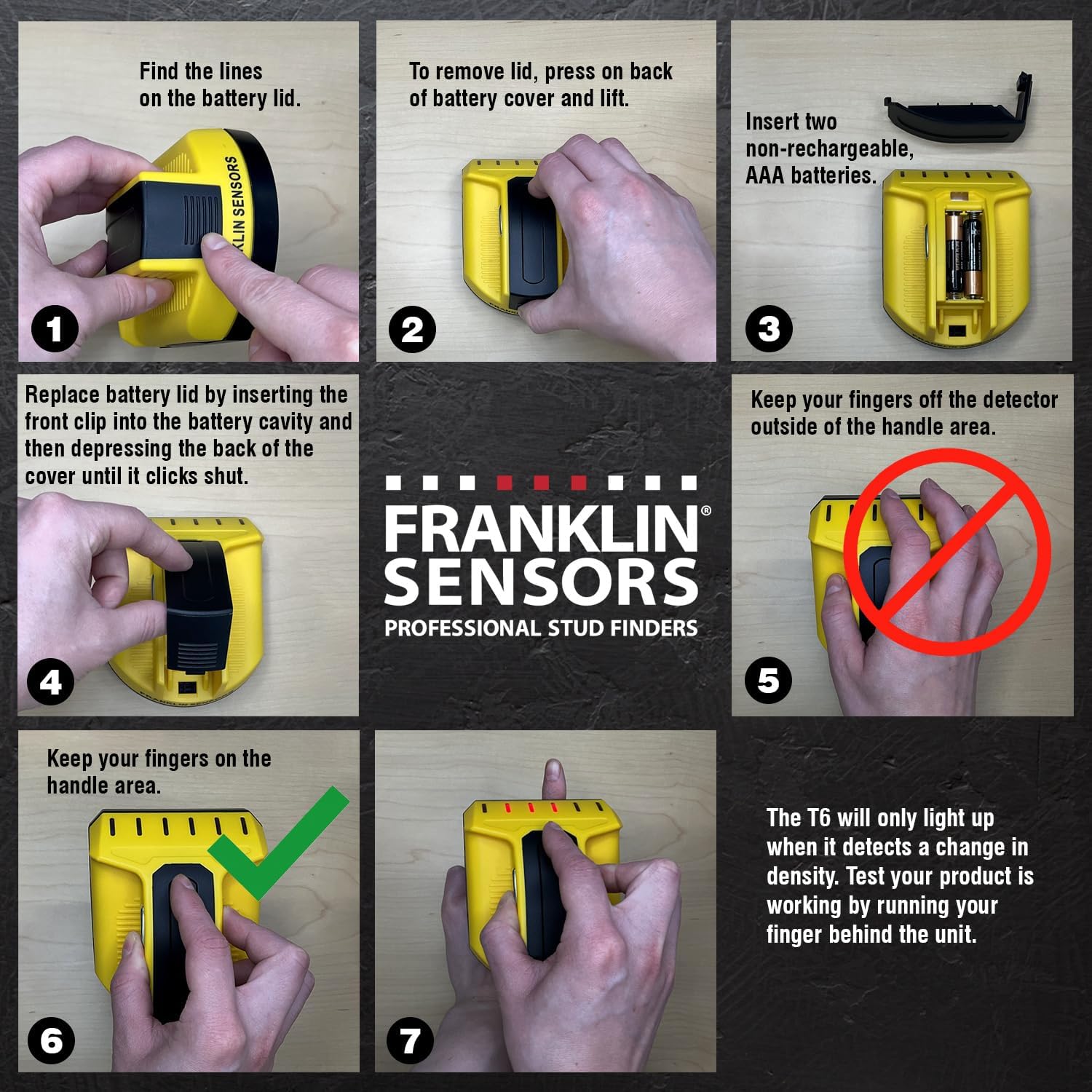 Find the lines on the battery lid.

KLIN SENSORS

1

To remove lid, press on back of battery cover and lift.

2

Insert two non-rechargeable, AAA batteries.

3

Replace battery lid by inserting the front clip into the battery cavity and then depressing the back of the cover until it clicks shut.

4

FRANKLIN® SENSORS
PROFESSIONAL STUD FINDERS

Keep your fingers off the detector outside of the handle area.

5

Keep your fingers on the handle area.

6

7

The T6 will only light up when it detects a change in density. Test your product is working by running your finger behind the unit.