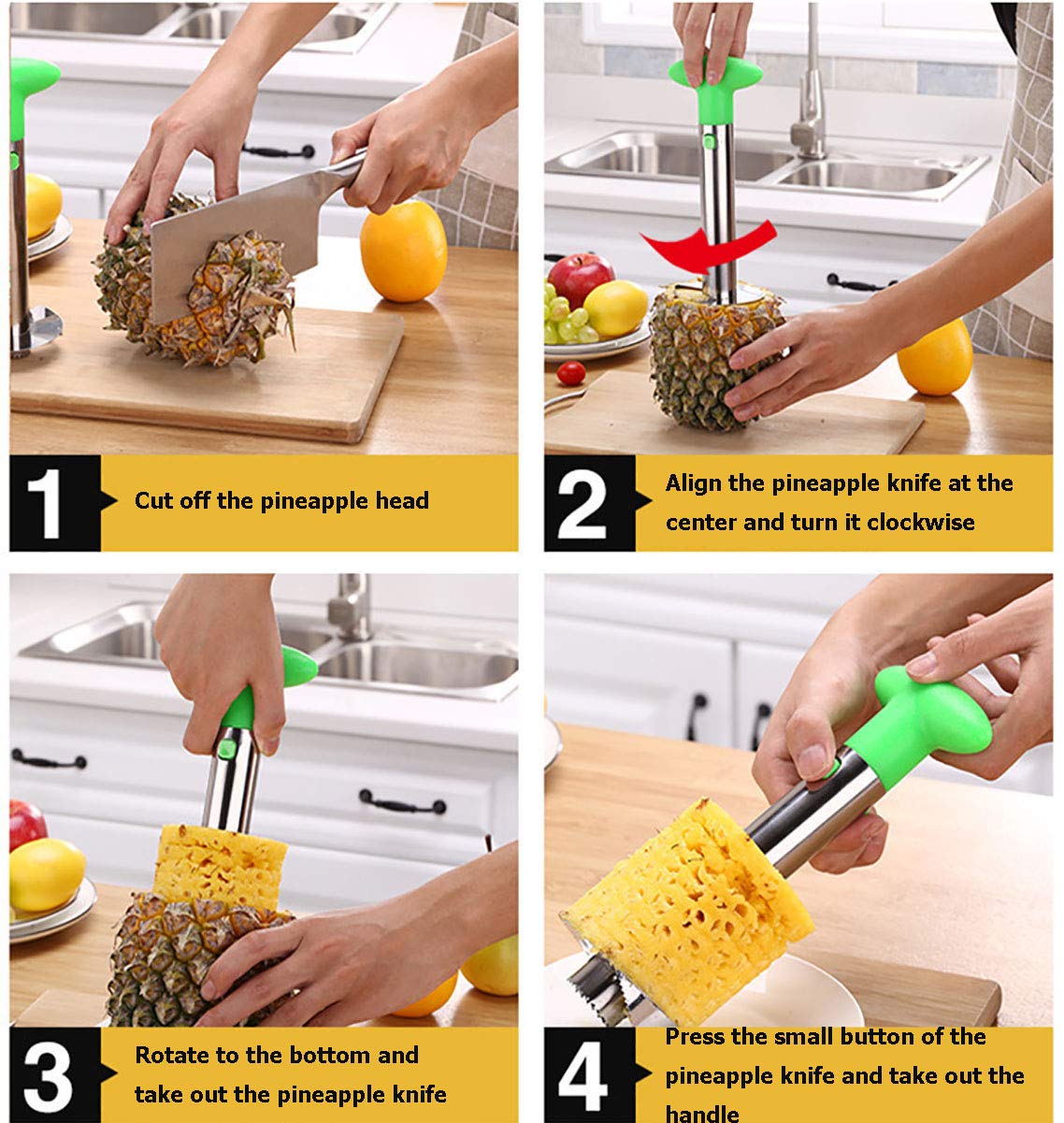 1

Cut off the pineapple head

2

Align the pineapple knife at the center and turn it clockwise

3

Rotate to the bottom and take out the pineapple knife

4

Press the small button of the pineapple knife and take out the handle