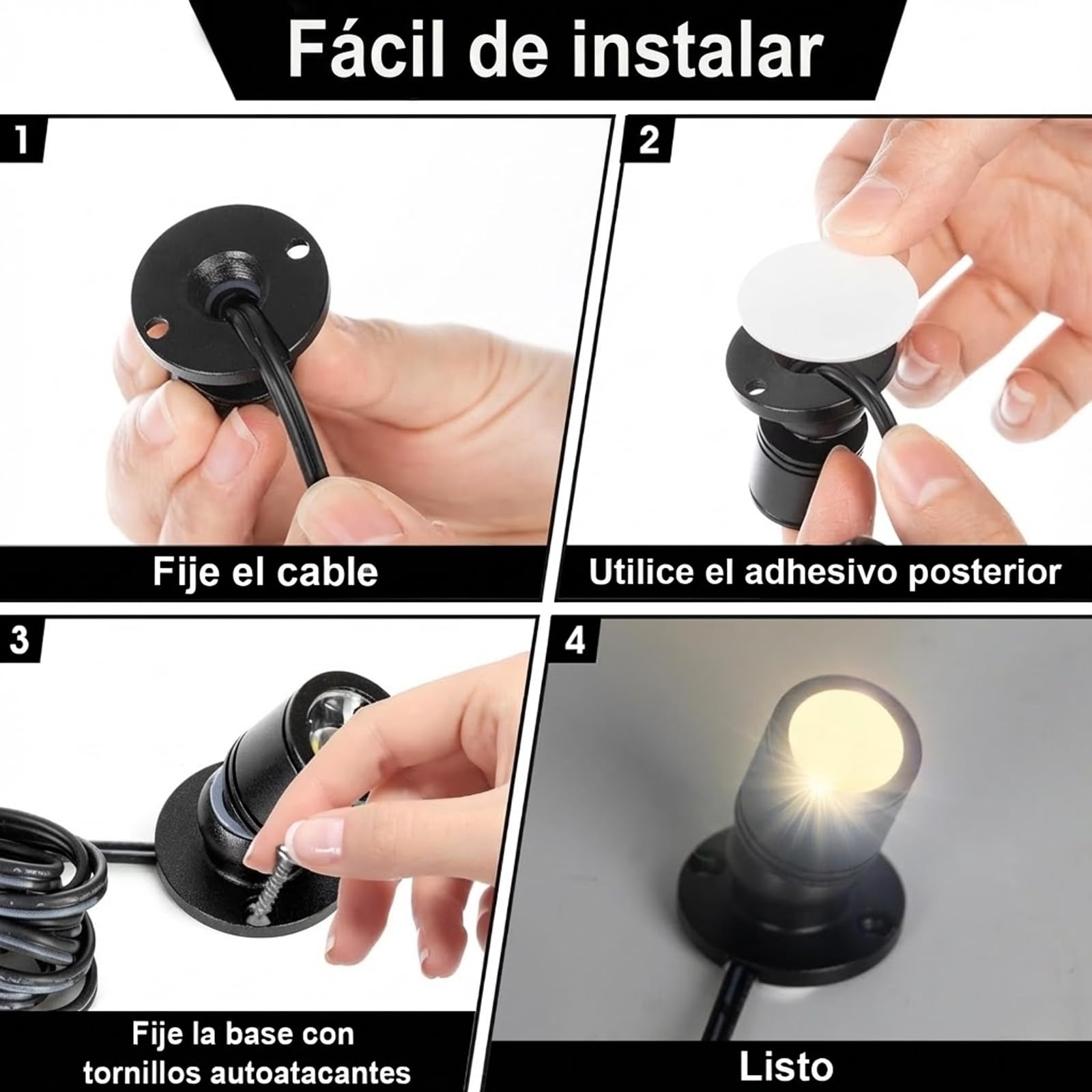 Fácil de instalar

1

Fije el cable

2

Utilice el adhesivo posterior

3

Fije la base con tornillos autoatacantes

4

Listo