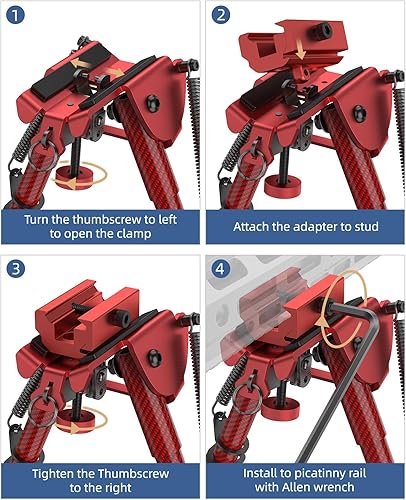 1

Turn the thumbscrew to left to open the clamp

2

Attach the adapter to stud

3

Tighten the Thumbscrew to the right

4

Install to picatinny rail with Allen wrench