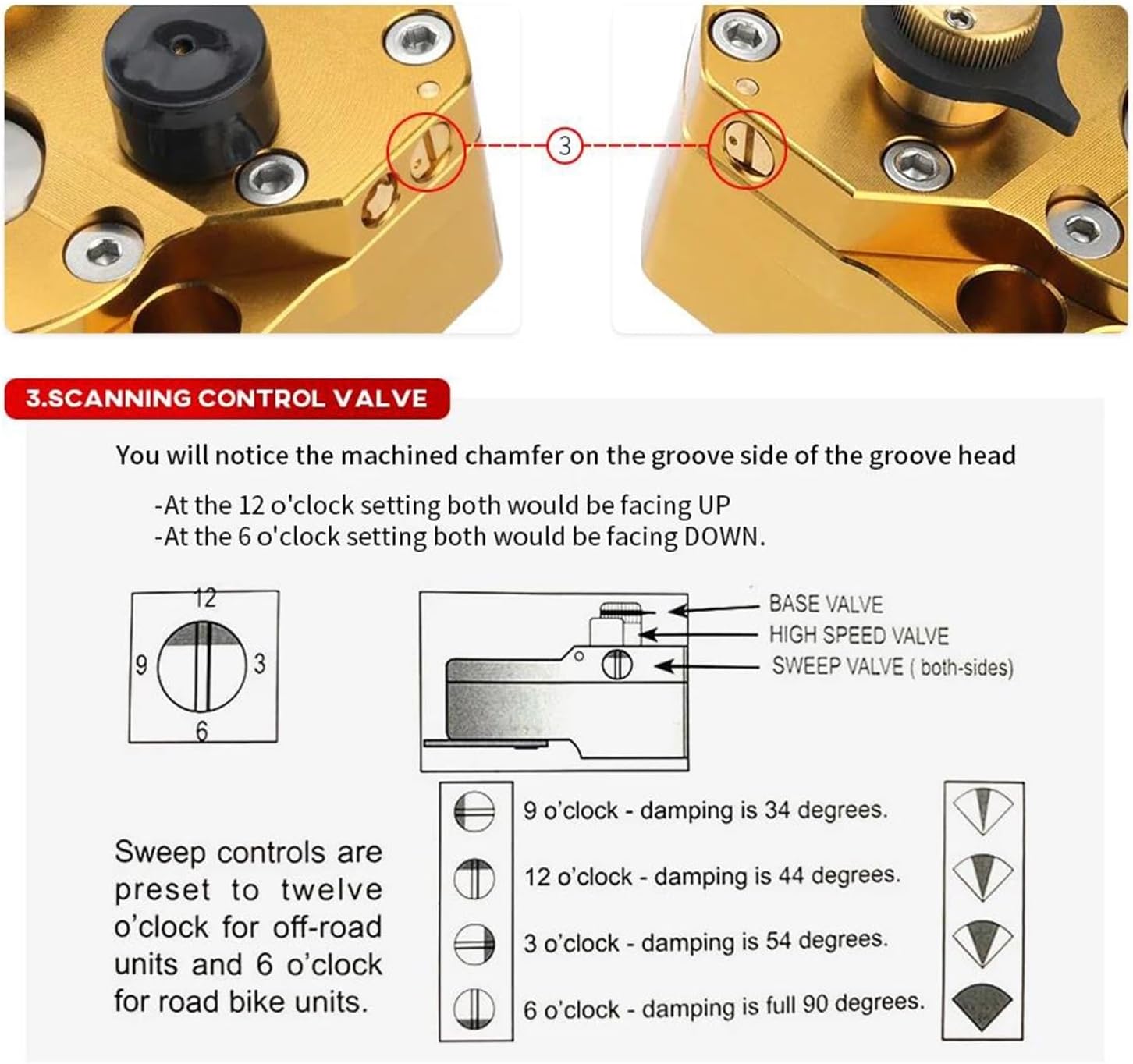 3

3.SCANNING CONTROL VALVE

You will notice the machined chamfer on the groove side of the groove head

-At the 12 o'clock setting both would be facing UP
-At the 6 o'clock setting both would be facing DOWN.

12
9
3
6

BASE VALVE
HIGH SPEED VALVE
SWEEP VALVE ( both-sides)

Sweep controls are preset to twelve o'clock for off-road units and 6 o'clock for road bike units.

9 o'clock - damping is 34 degrees.
12 o'clock - damping is 44 degrees.
3 o'clock - damping is 54 degrees.
6 o'clock - damping is full 90 degrees.