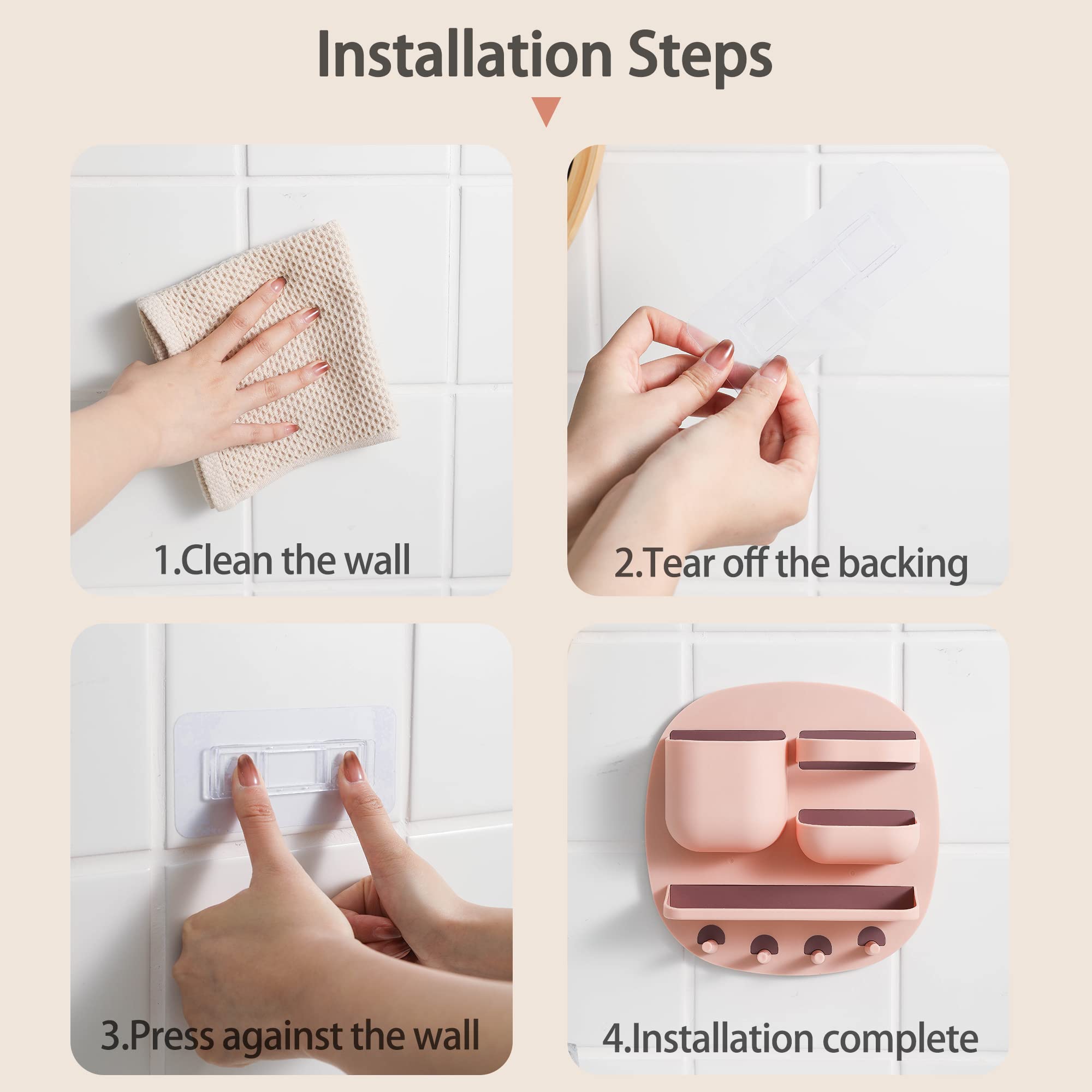 Installation Steps

1.Clean the wall

2.Tear off the backing

3.Press against the wall

4.Installation complete