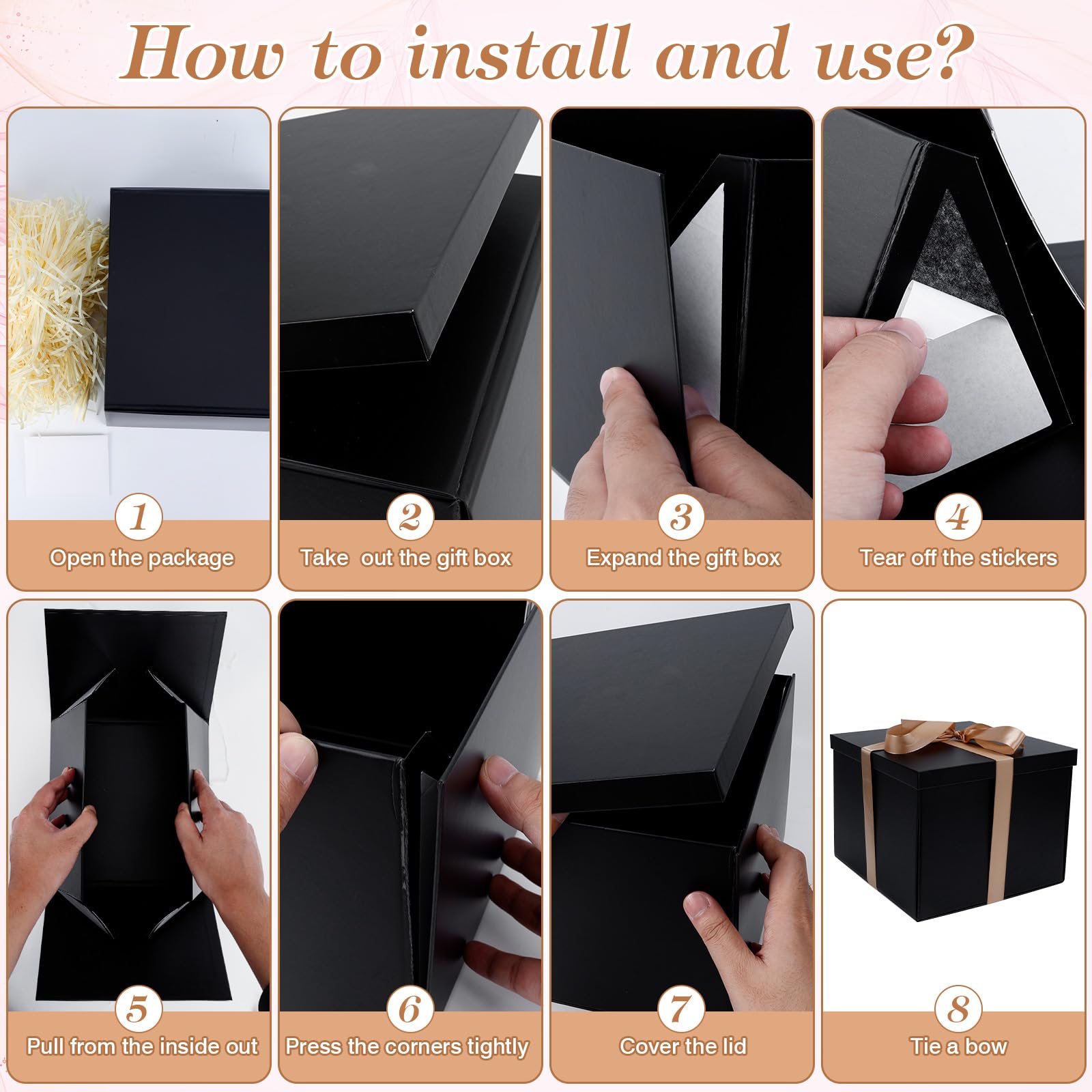 How to install and use?

1
Open the package

2
Take out the gift box

3
Expand the gift box

4
Tear off the stickers

5
Pull from the inside out

6
Press the corners tightly

7
Cover the lid

8
Tie a bow