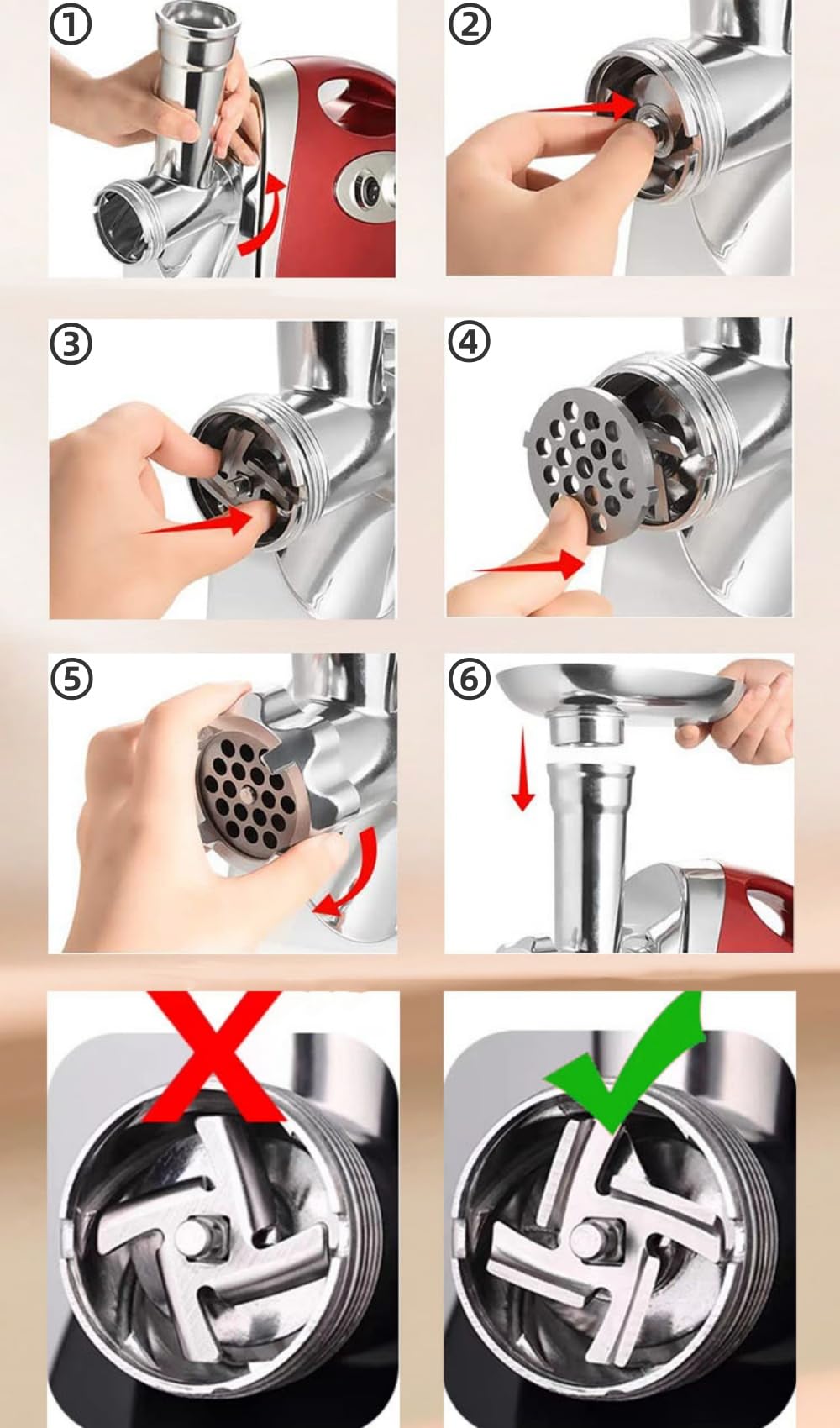 ①
②
③
④
⑤
⑥