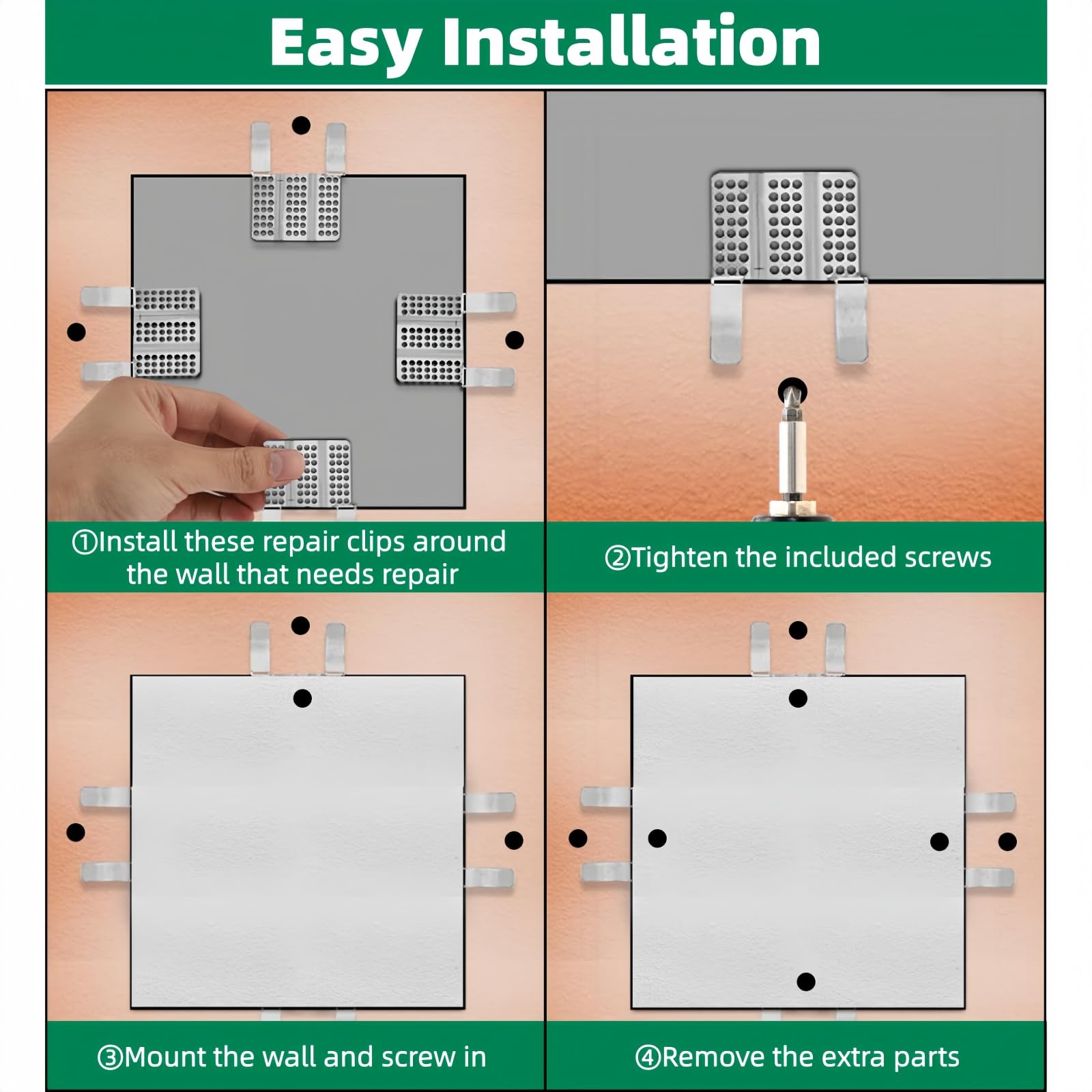 Easy Installation

①Install these repair clips around the wall that needs repair

②Tighten the included screws

③Mount the wall and screw in

④Remove the extra parts