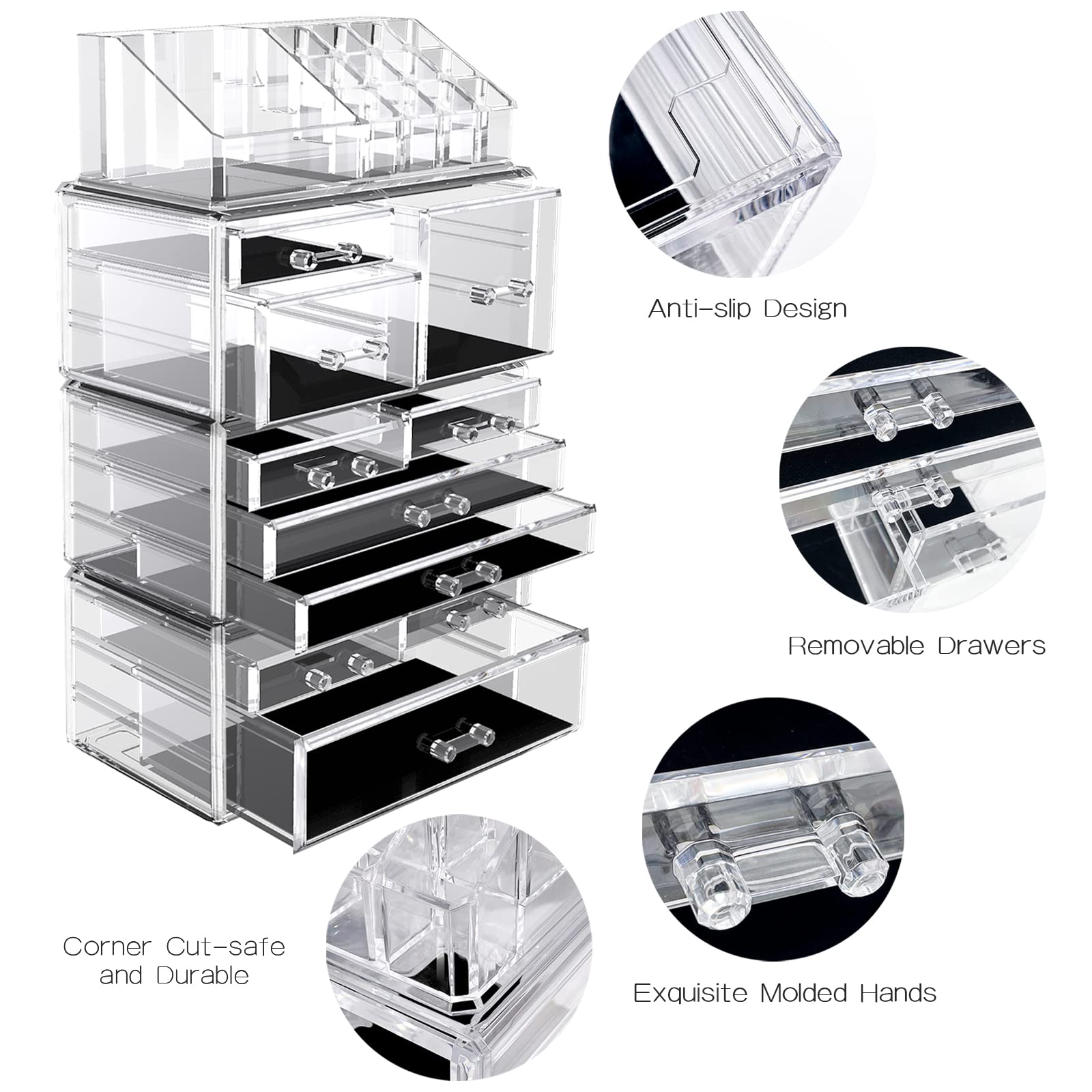 Anti-slip Design

Removable Drawers

Corner Cut-safe and Durable

Exquisite Molded Hands