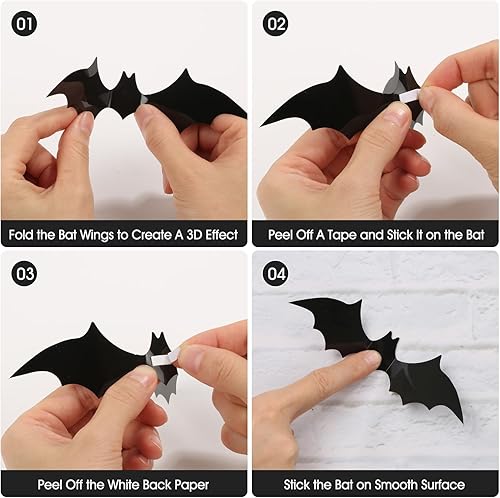 01

Fold the Bat Wings to Create A 3D Effect

02

Peel Off A Tape and Stick It on the Bat

03

Peel Off the White Back Paper

04

Stick the Bat on Smooth Surface