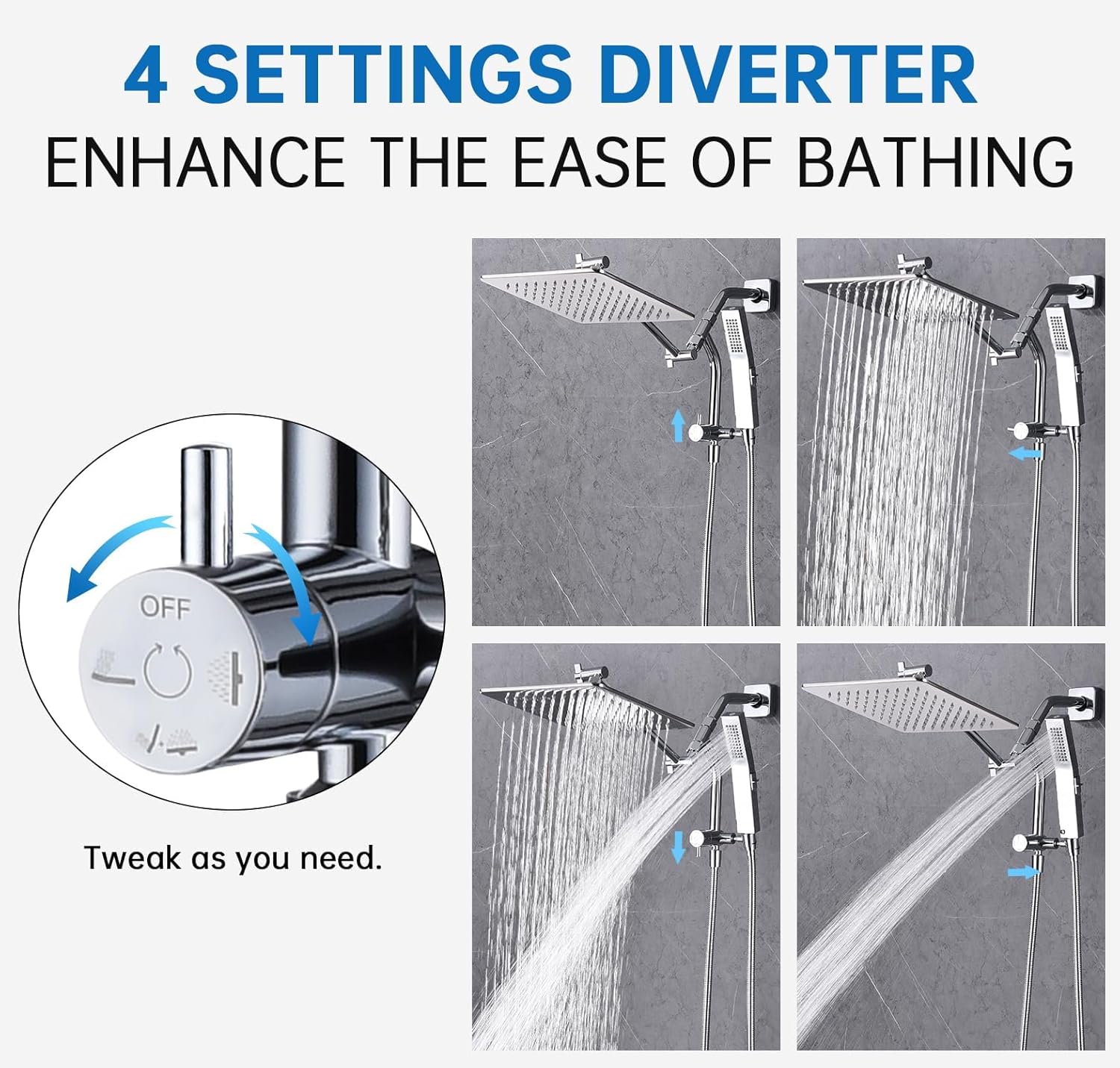 4 SETTINGS DIVERTER
ENHANCE THE EASE OF BATHING

OFF

Tweak as you need.