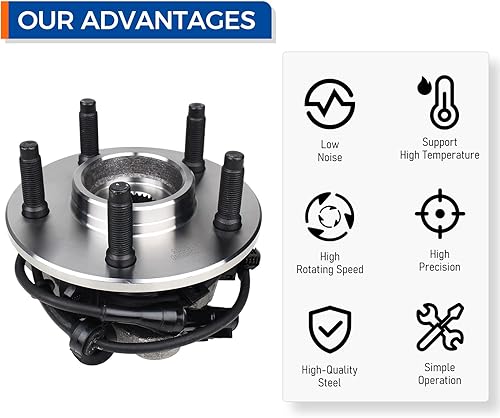 OUR ADVANTAGES

Low
Noise

Support
High Temperature

High
Rotating Speed

High
Precision

High-Quality
Steel

Simple
Operation