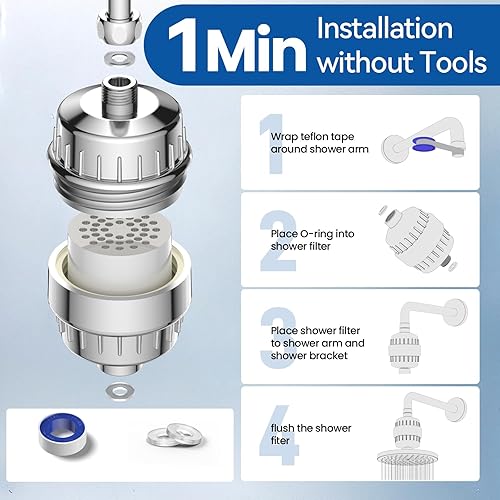 1Min Installation without Tools

1 Wrap teflon tape around shower arm

2 Place O-ring into shower filter

3 Place shower filter to shower arm and shower bracket

4 flush the shower fiter