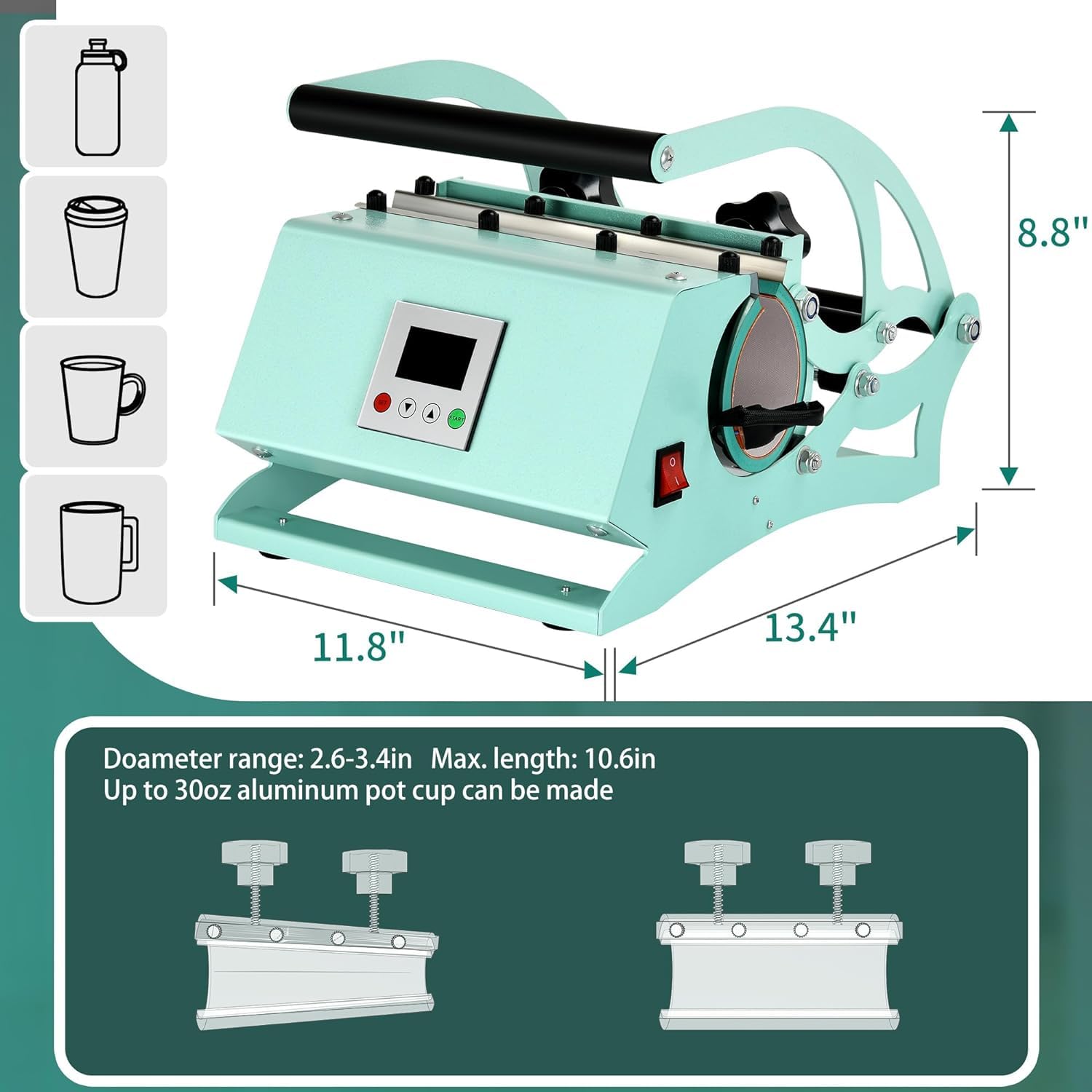 SET
START
8.8"
11.8"
13.4"

Doameter range: 2.6-3.4in Max. length: 10.6in
Up to 30oz aluminum pot cup can be made