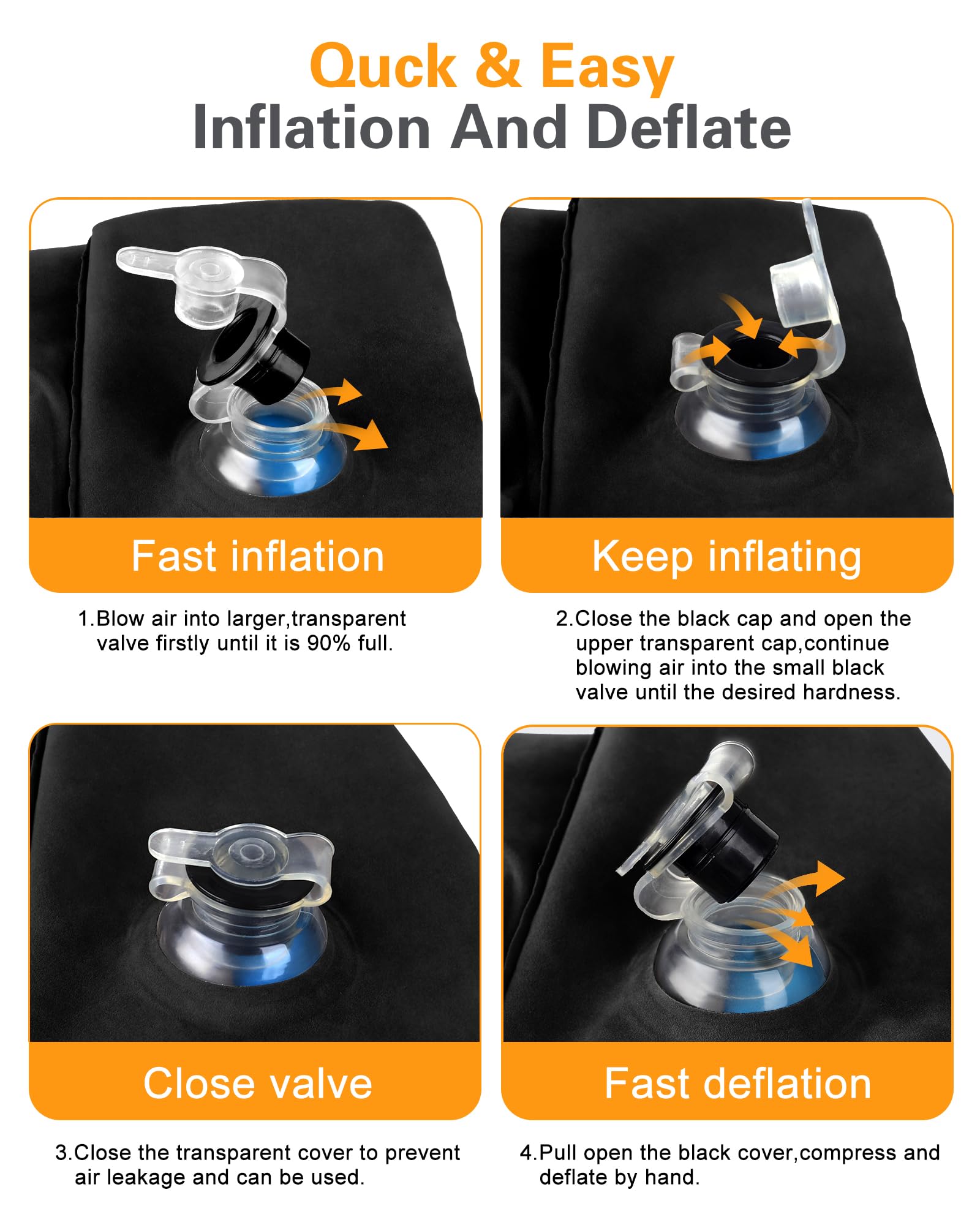 Quck & Easy
Inflation And Deflate

Fast inflation

1.Blow air into larger,transparent valve firstly until it is 90% full.

Keep inflating

2.Close the black cap and open the upper transparent cap,continue blowing air into the small black valve until the desired hardness.

Close valve

3.Close the transparent cover to prevent air leakage and can be used.

Fast deflation

4.Pull open the black cover,compress and deflate by hand.