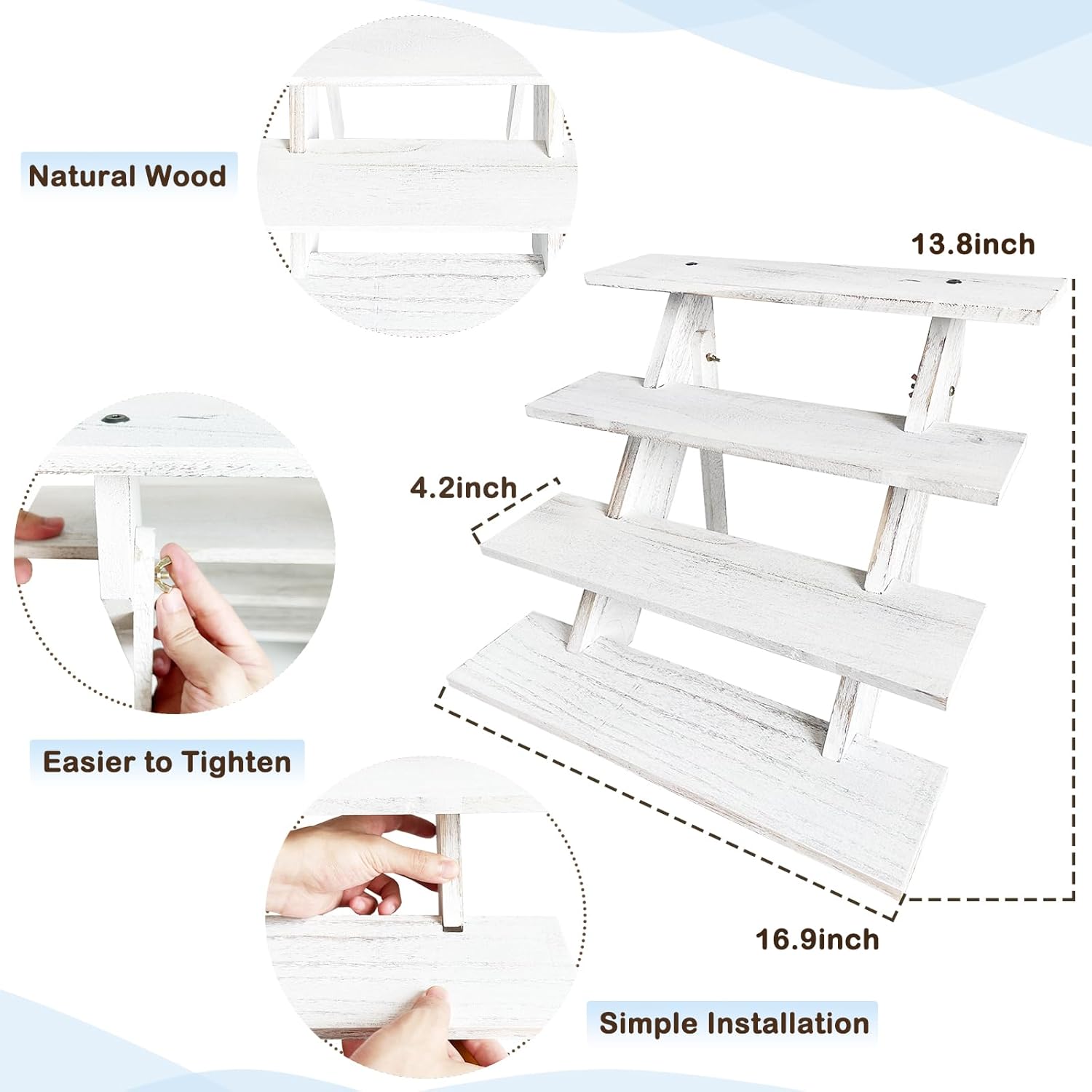 Natural Wood

13.8inch

4.2inch

Easier to Tighten

16.9inch

Simple Installation