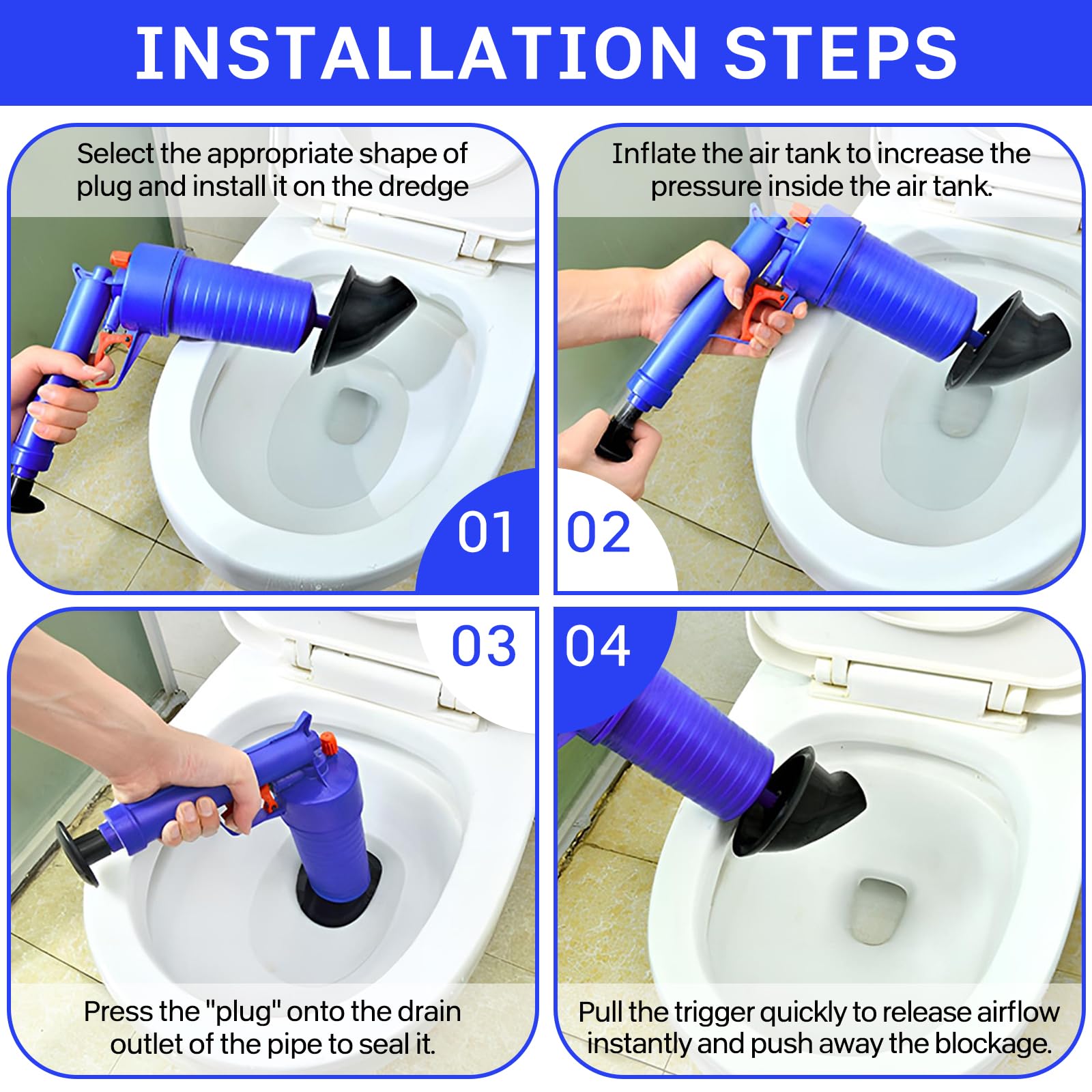 INSTALLATION STEPS

Select the appropriate shape of plug and install it on the dredge

01

Inflate the air tank to increase the pressure inside the air tank.

02

03

Press the "plug" onto the drain outlet of the pipe to seal it.

04

Pull the trigger quickly to release airflow instantly and push away the blockage.