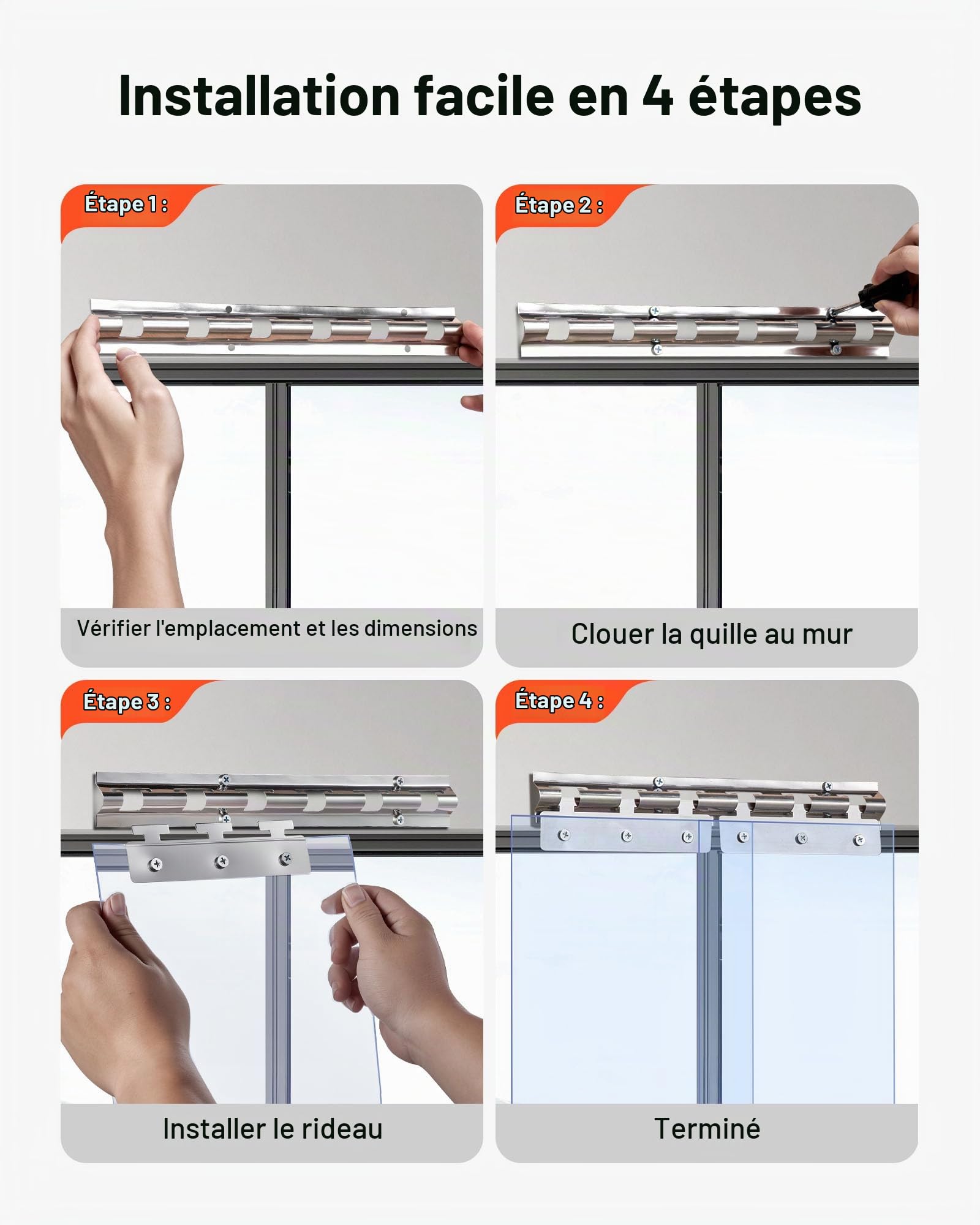 Installation facile en 4 étapes

Étape 1 :

Vérifier l'emplacement et les dimensions

Étape 2 :

Clouer la quille au mur

Étape 3 :

Installer le rideau

Étape 4 :

Terminé