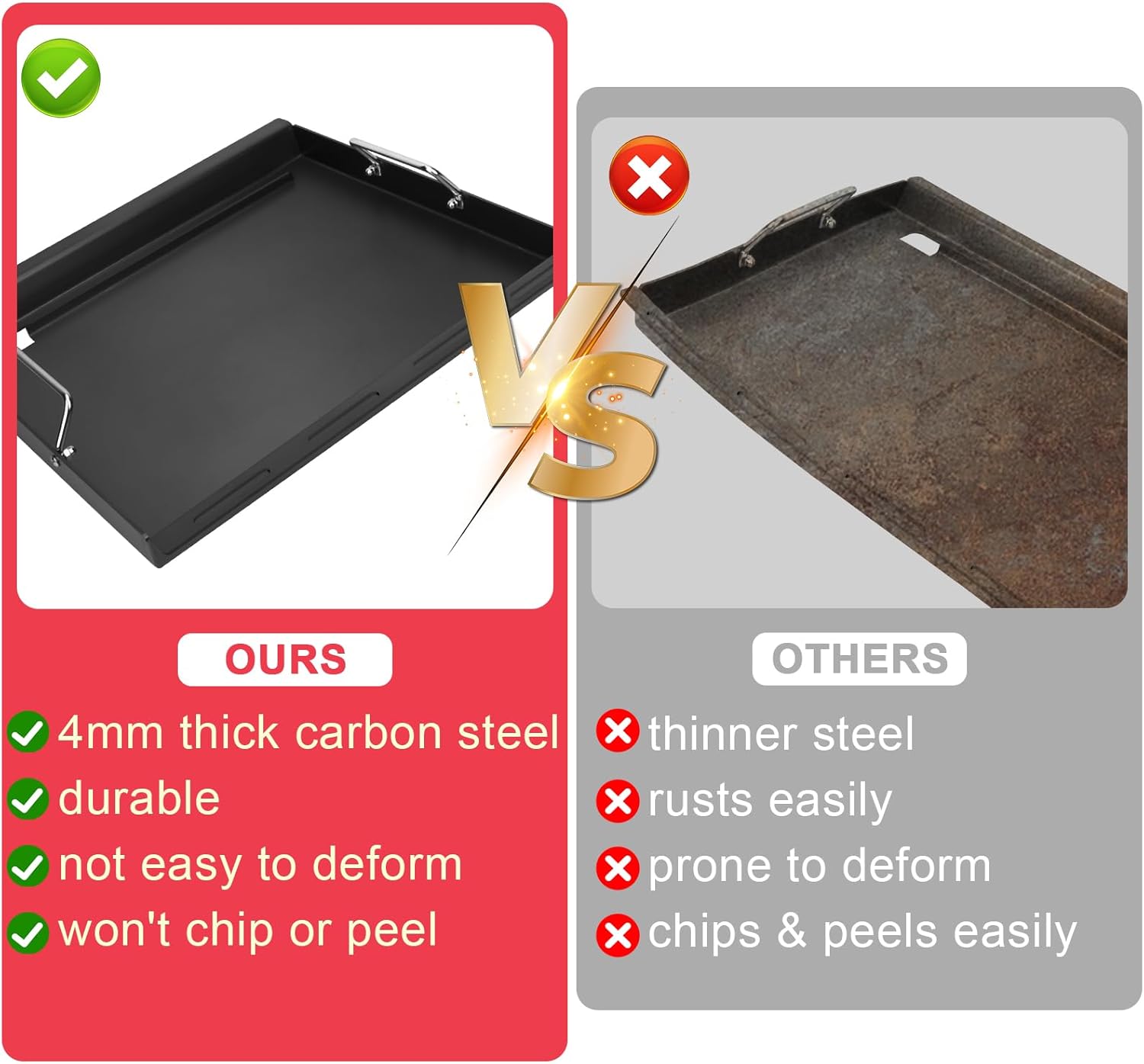 VS

OURS

4mm thick carbon steel
durable
not easy to deform
won't chip or peel

OTHERS

thinner steel
rusts easily
prone to deform
chips & peels easily