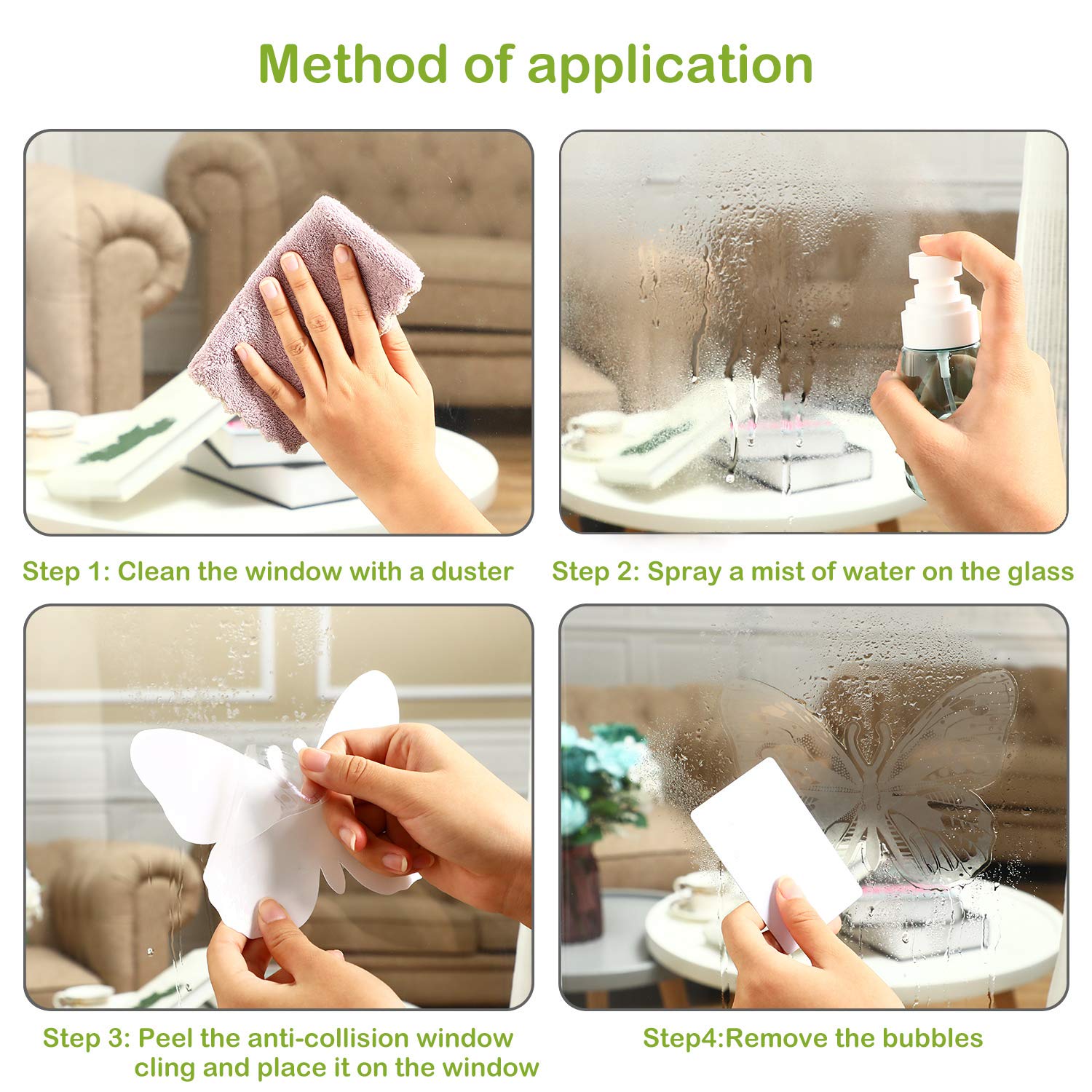 Method of application

Step 1: Clean the window with a duster

Step 2: Spray a mist of water on the glass

Step 3: Peel the anti-collision window cling and place it on the window

Step4:Remove the bubbles