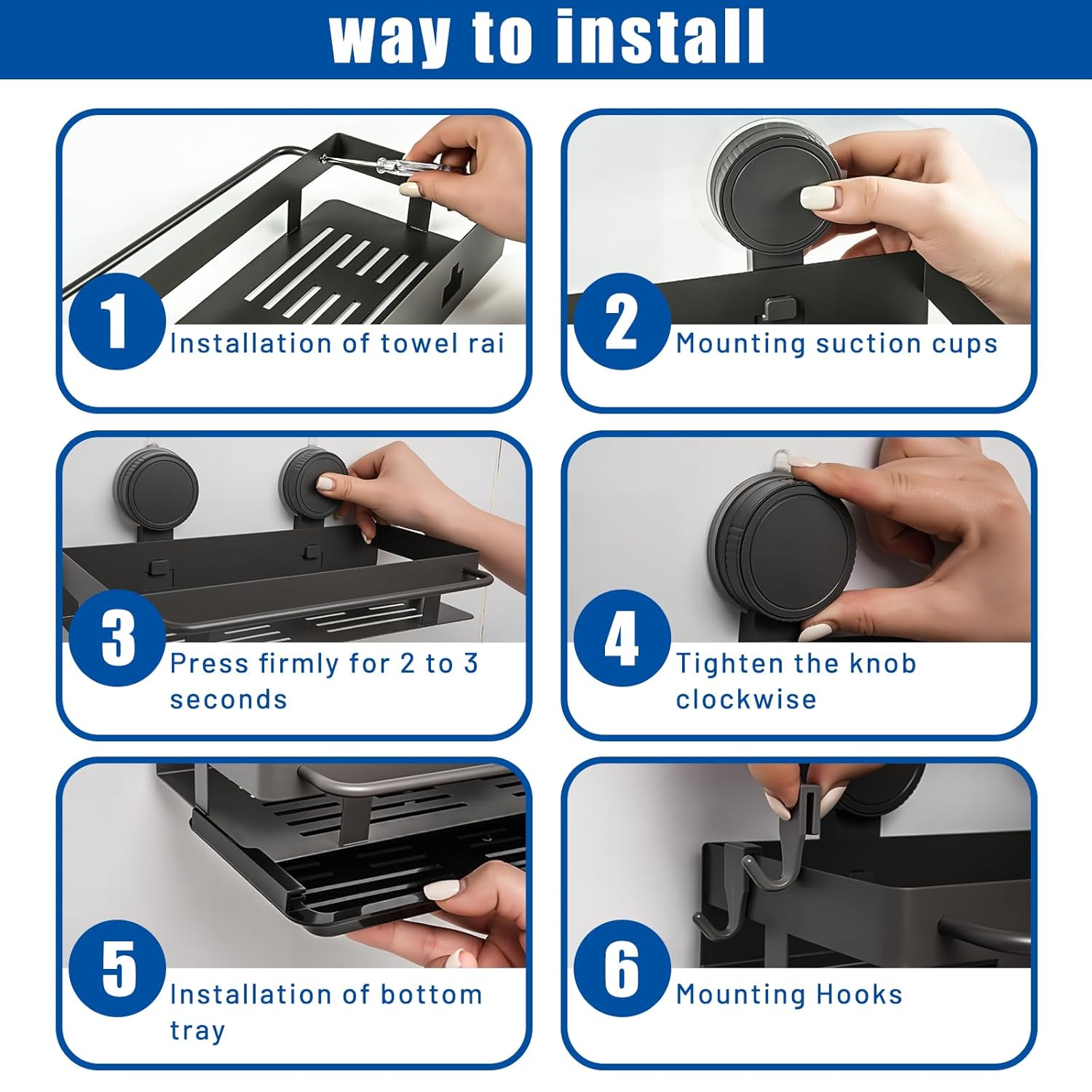 way to install

1 Installation of towel rai

2 Mounting suction cups

3 Press firmly for 2 to 3 seconds

4 Tighten the knob clockwise

5 Installation of bottom tray

6 Mounting Hooks