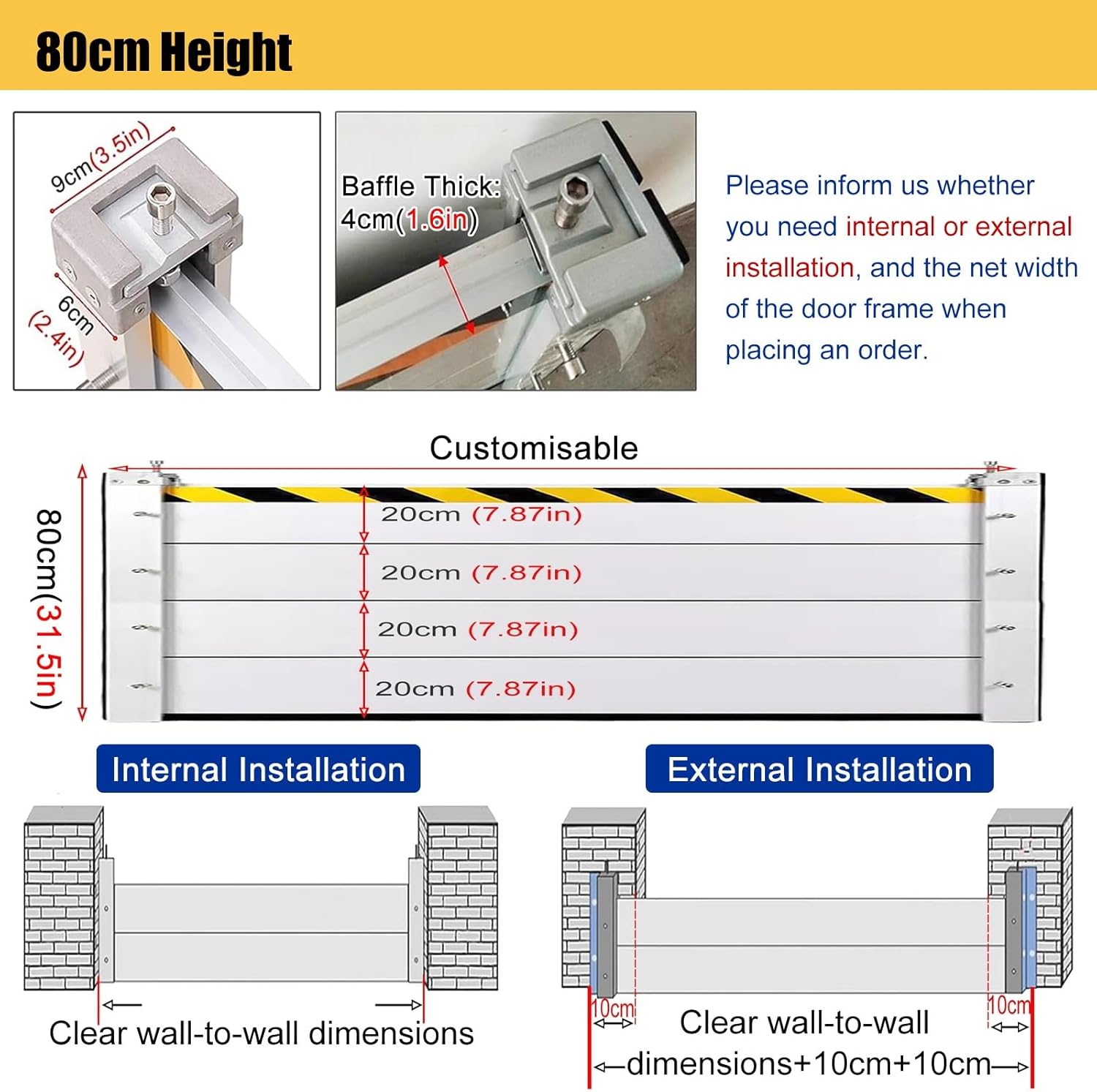 80cm Height

9cm(3.5in)

6cm (2.4in)

Baffle Thick: 4cm(1.6in)

Please inform us whether you need internal or external installation, and the net width of the door frame when placing an order.

Customisable

80cm(31.5in)

20cm (7.87in)

20cm (7.87in)

20cm (7.87in)

20cm (7.87in)

Internal Installation

Clear wall-to-wall dimensions

External Installation

10cm

10cm

Clear wall-to-wall dimensions+10cm+10cm