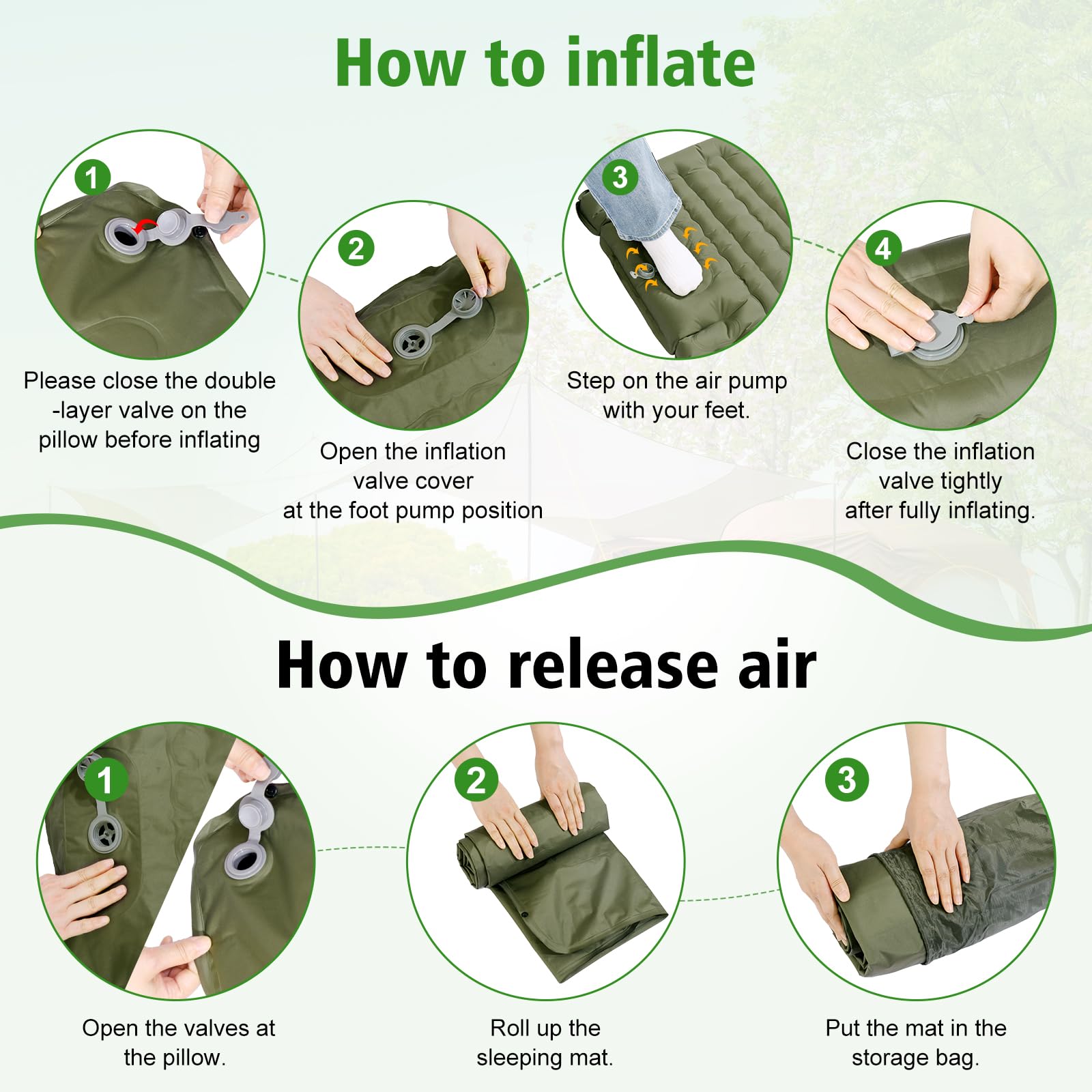 How to inflate

1

Please close the double -layer valve on the pillow before inflating

2

Open the inflation valve cover at the foot pump position

3

Step on the air pump with your feet.

4

Close the inflation valve tightly after fully inflating.

How to release air

1

Open the valves at the pillow.

2

Roll up the sleeping mat.

3

Put the mat in the storage bag.