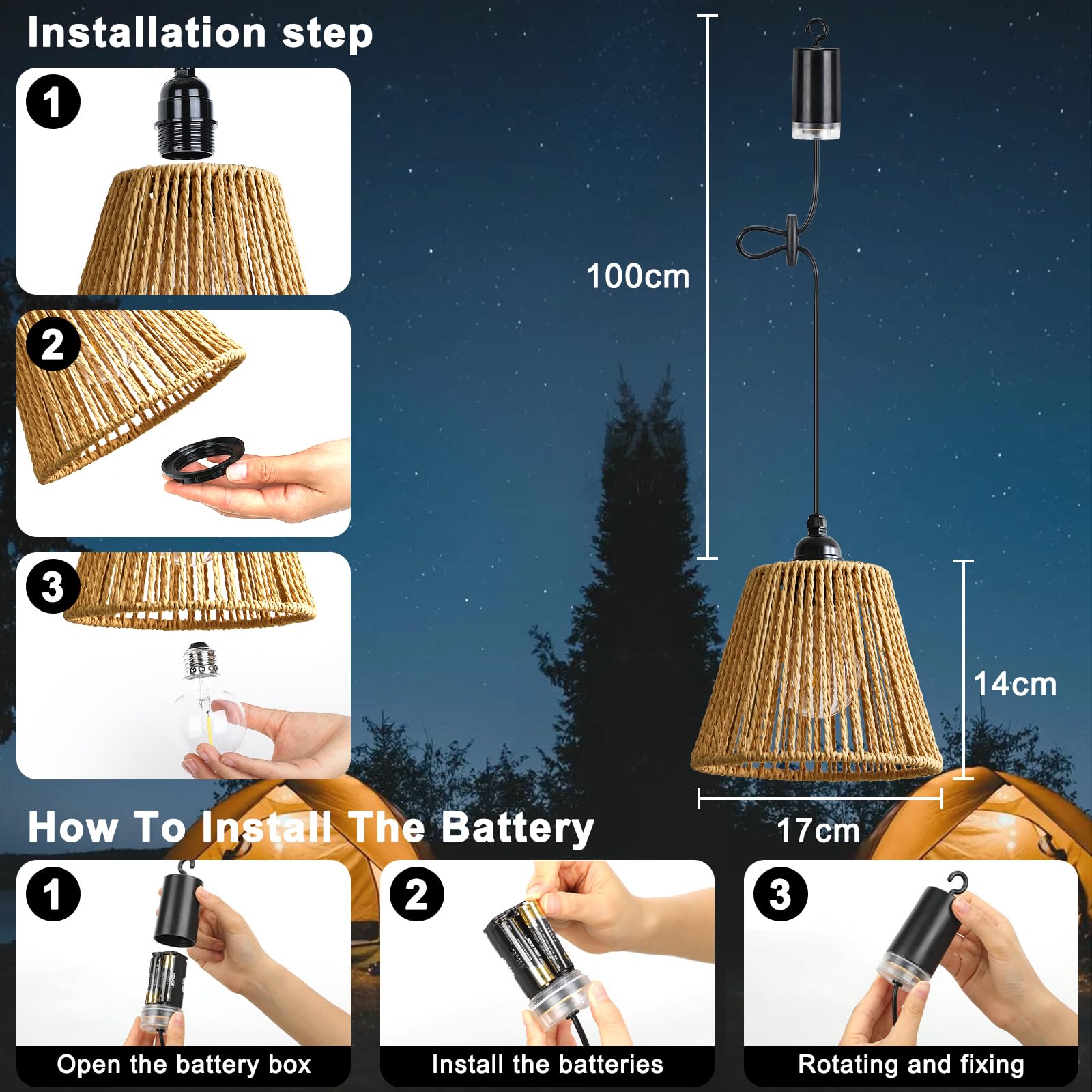 Installation step

1

2

3

100cm

14cm

17cm

How To Install The Battery

1

Open the battery box

2

Install the batteries

3

Rotating and fixing