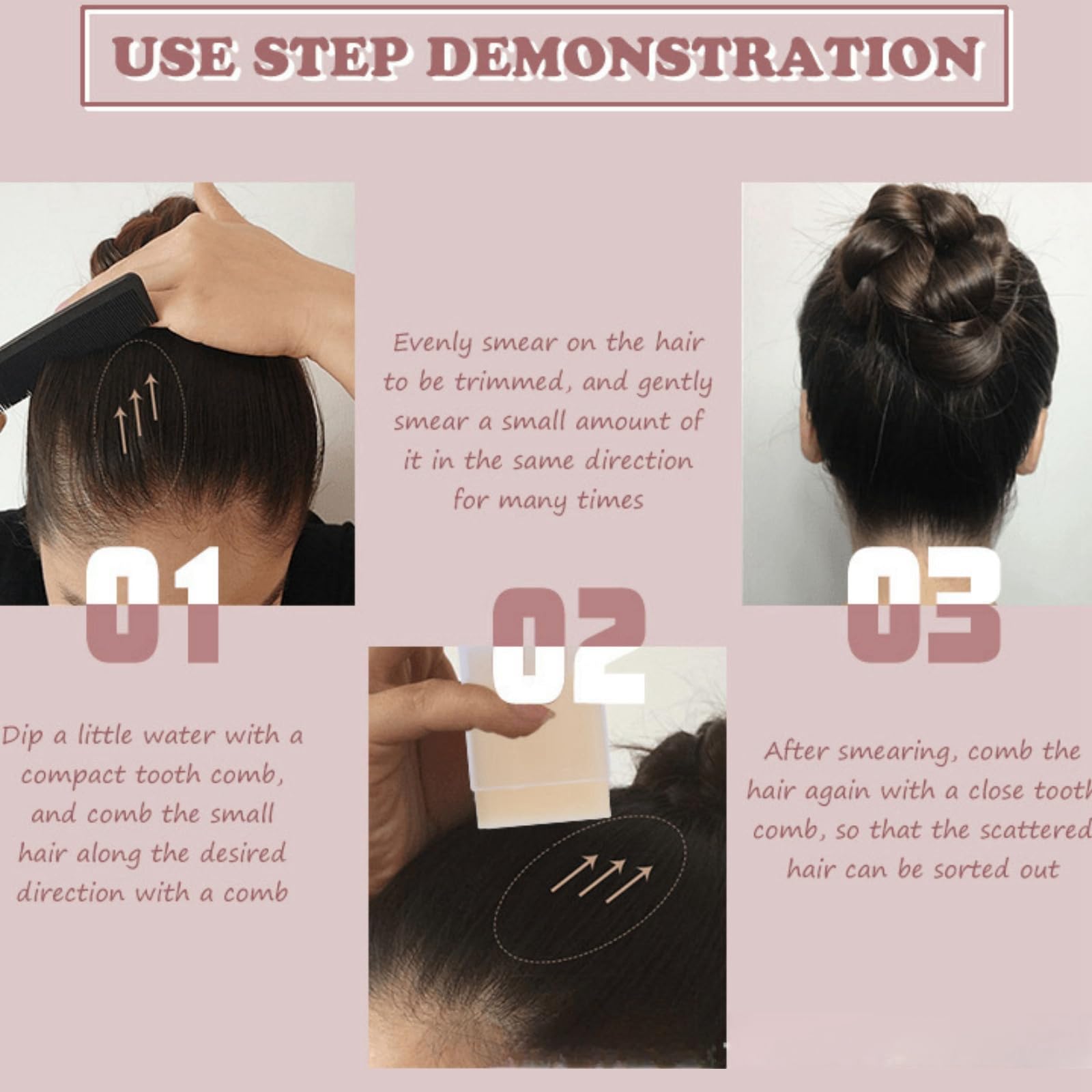 USE STEP DEMONSTRATION

01

Dip a little water with a compact tooth comb, and comb the small hair along the desired direction with a comb

Evenly smear on the hair to be trimmed, and gently smear a small amount of it in the same direction for many times

02

03

After smearing, comb the hair again with a close tooth comb, so that the scattered hair can be sorted out