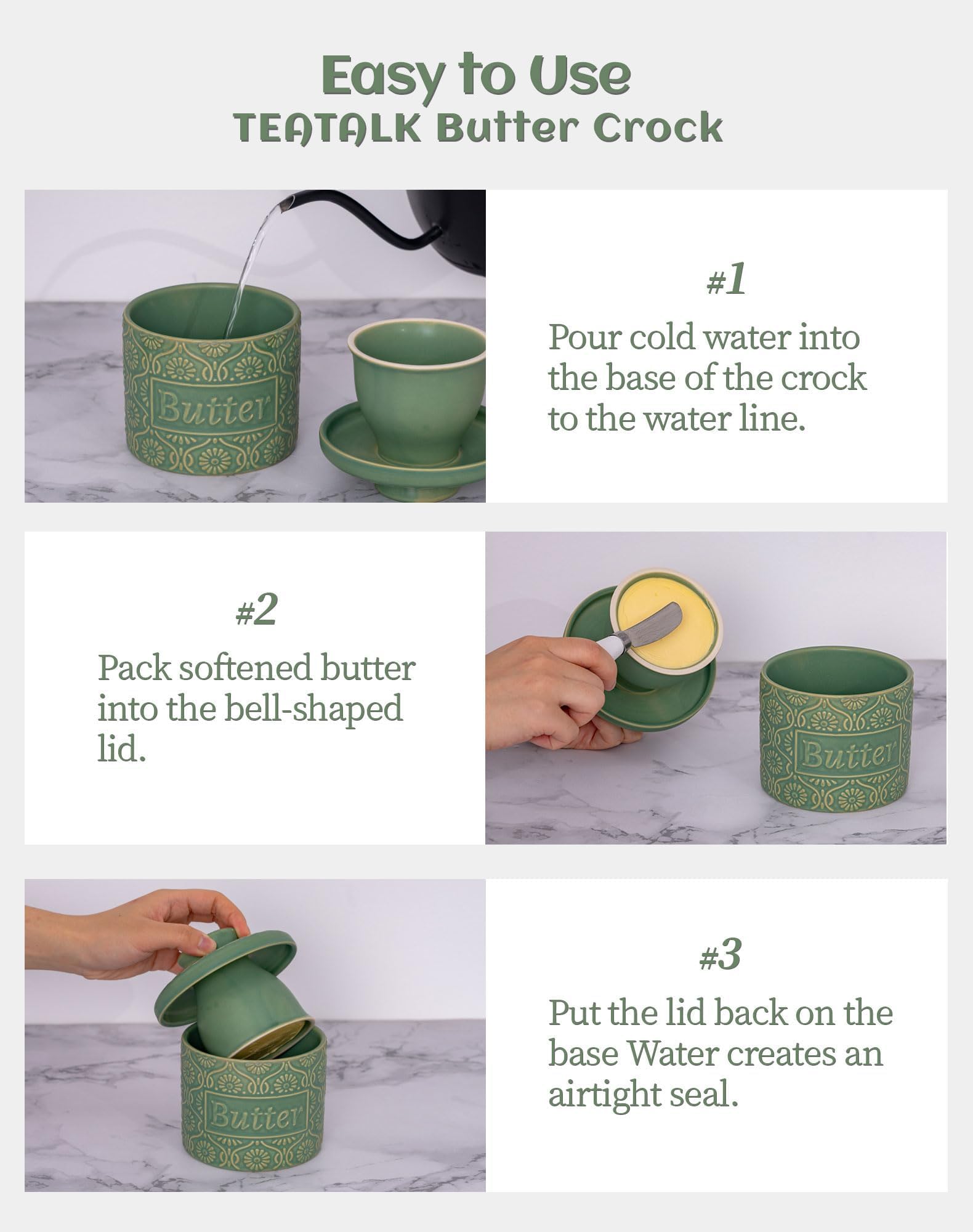 Easy to Use
TEATALK Butter Crock

Butter

#1
Pour cold water into the base of the crock to the water line.

#2
Pack softened butter into the bell-shaped lid.

Butter

Butter

#3
Put the lid back on the base Water creates an airtight seal.