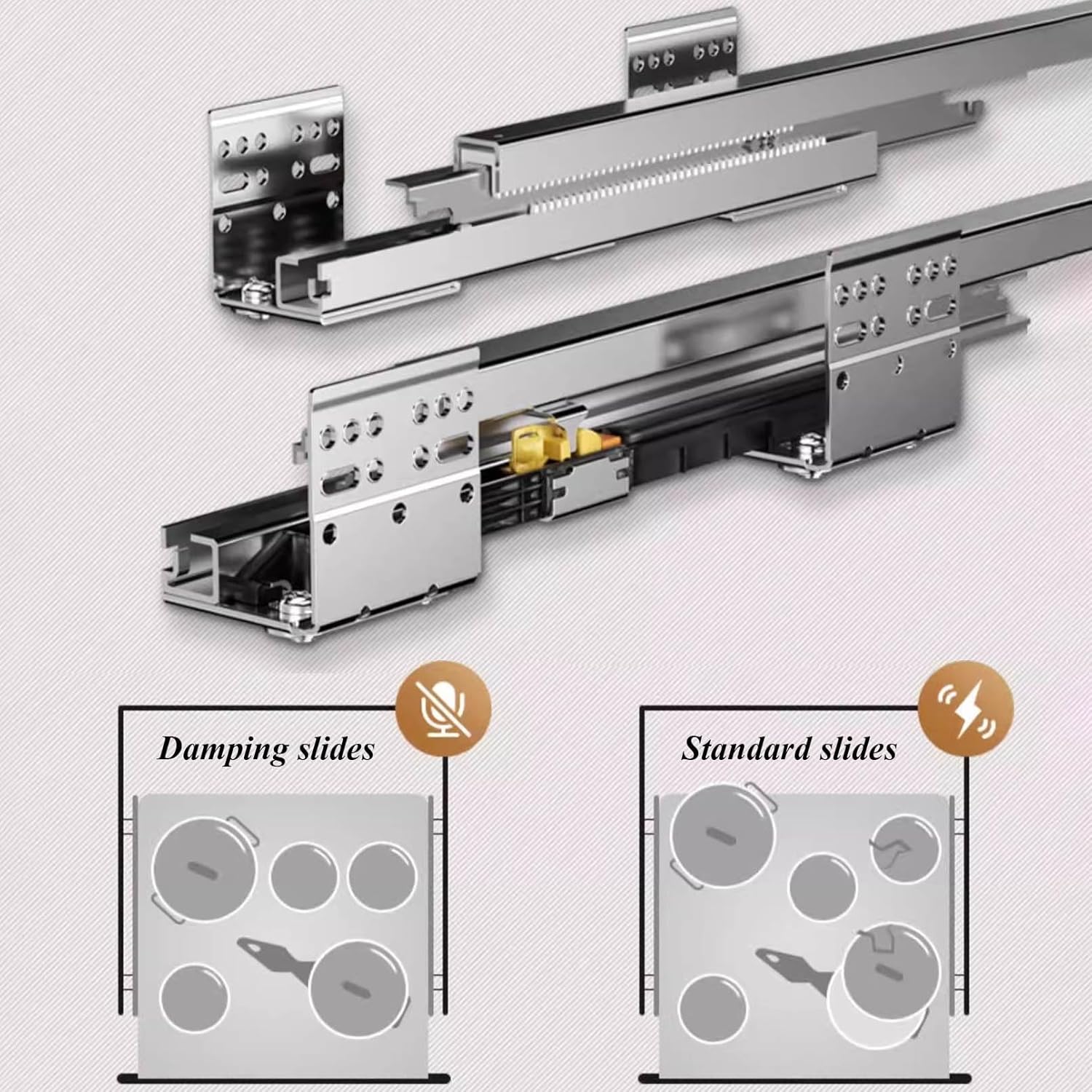 Damping slides

Standard slides