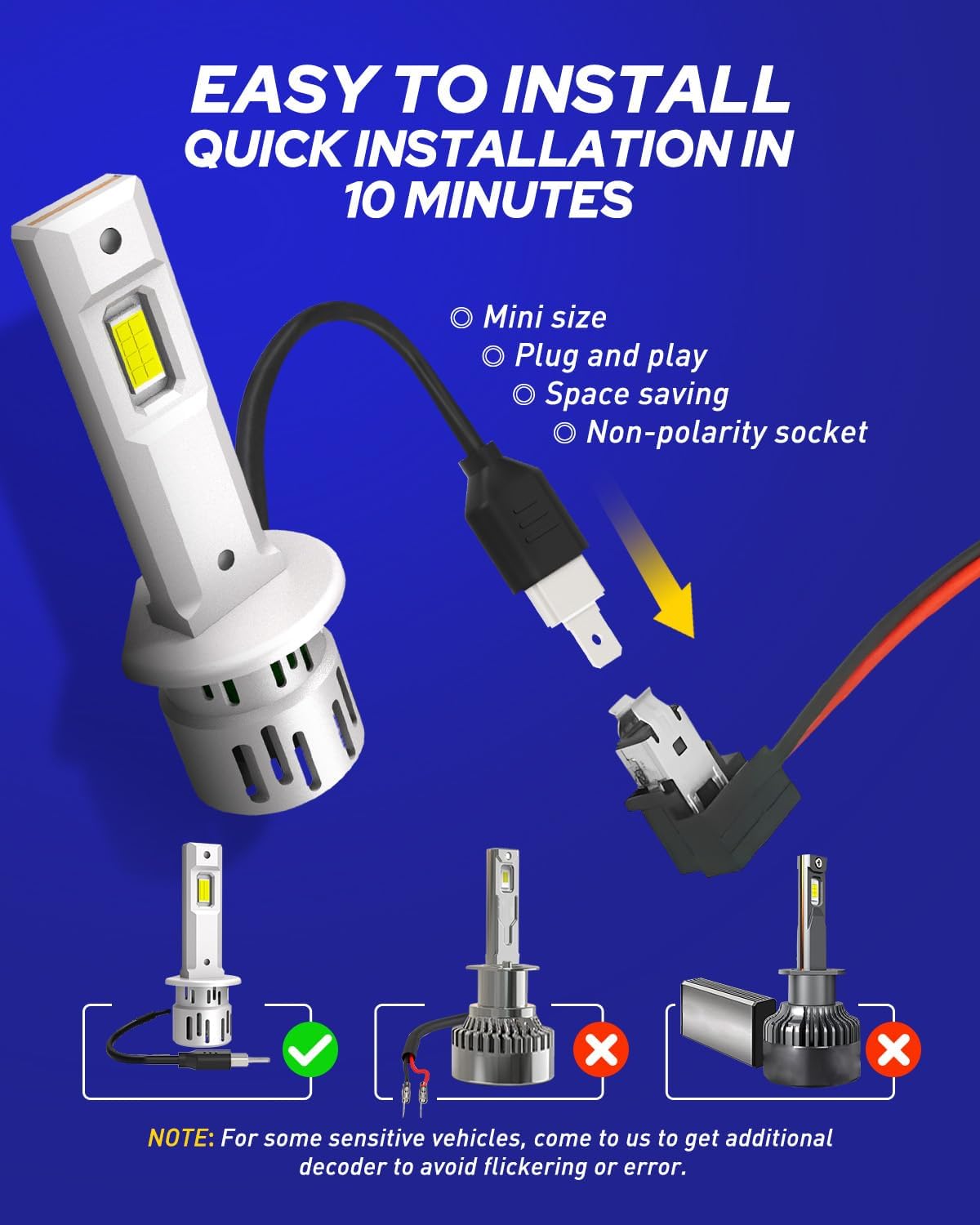 EASY TO INSTALL
QUICK INSTALLATION IN 10 MINUTES

◎ Mini size
◎ Plug and play
◎ Space saving
◎ Non-polarity socket

NOTE: For some sensitive vehicles, come to us to get additional decoder to avoid flickering or error.