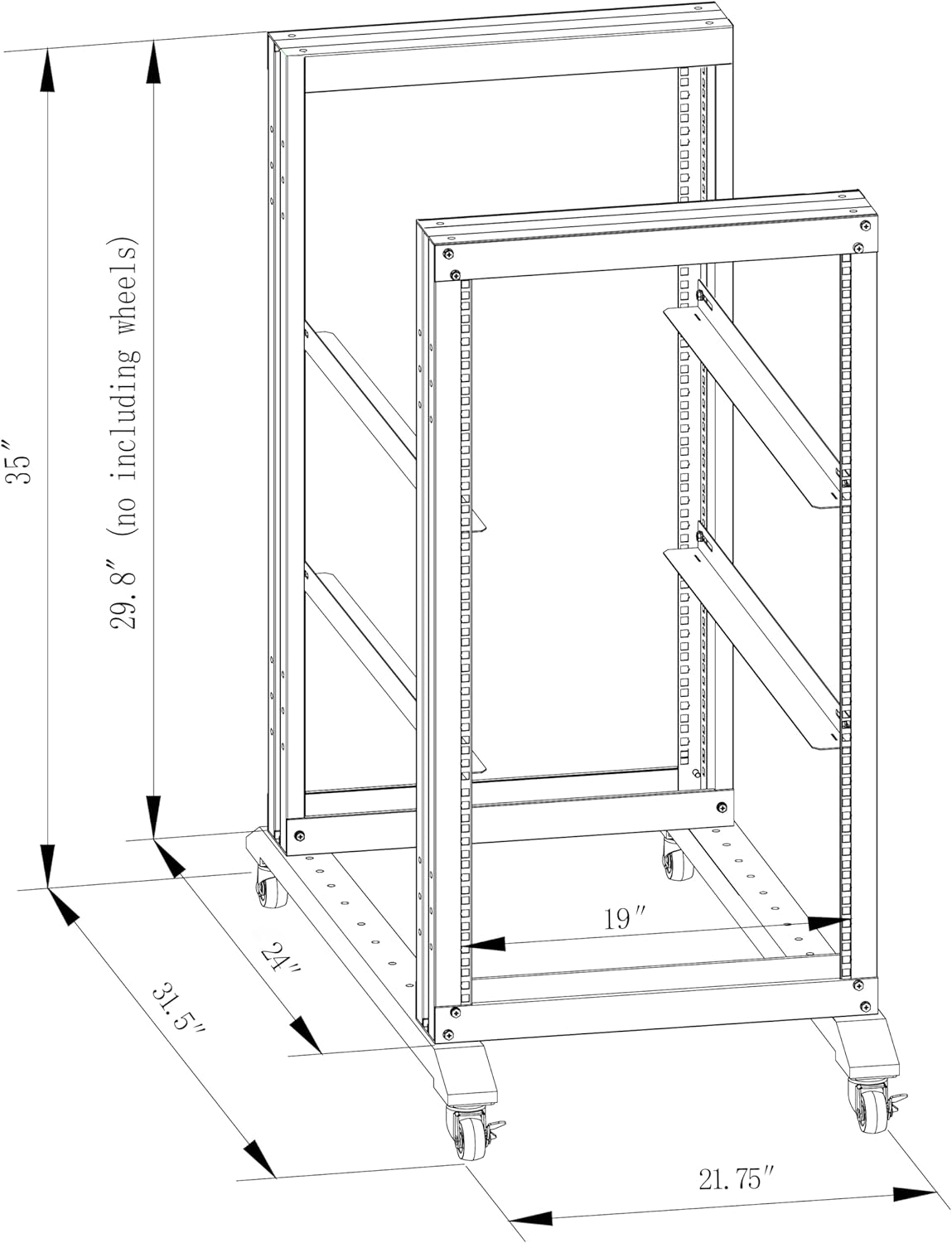 35″

29.8″ (no including wheels)

19″

24″

31.5″

21.75″