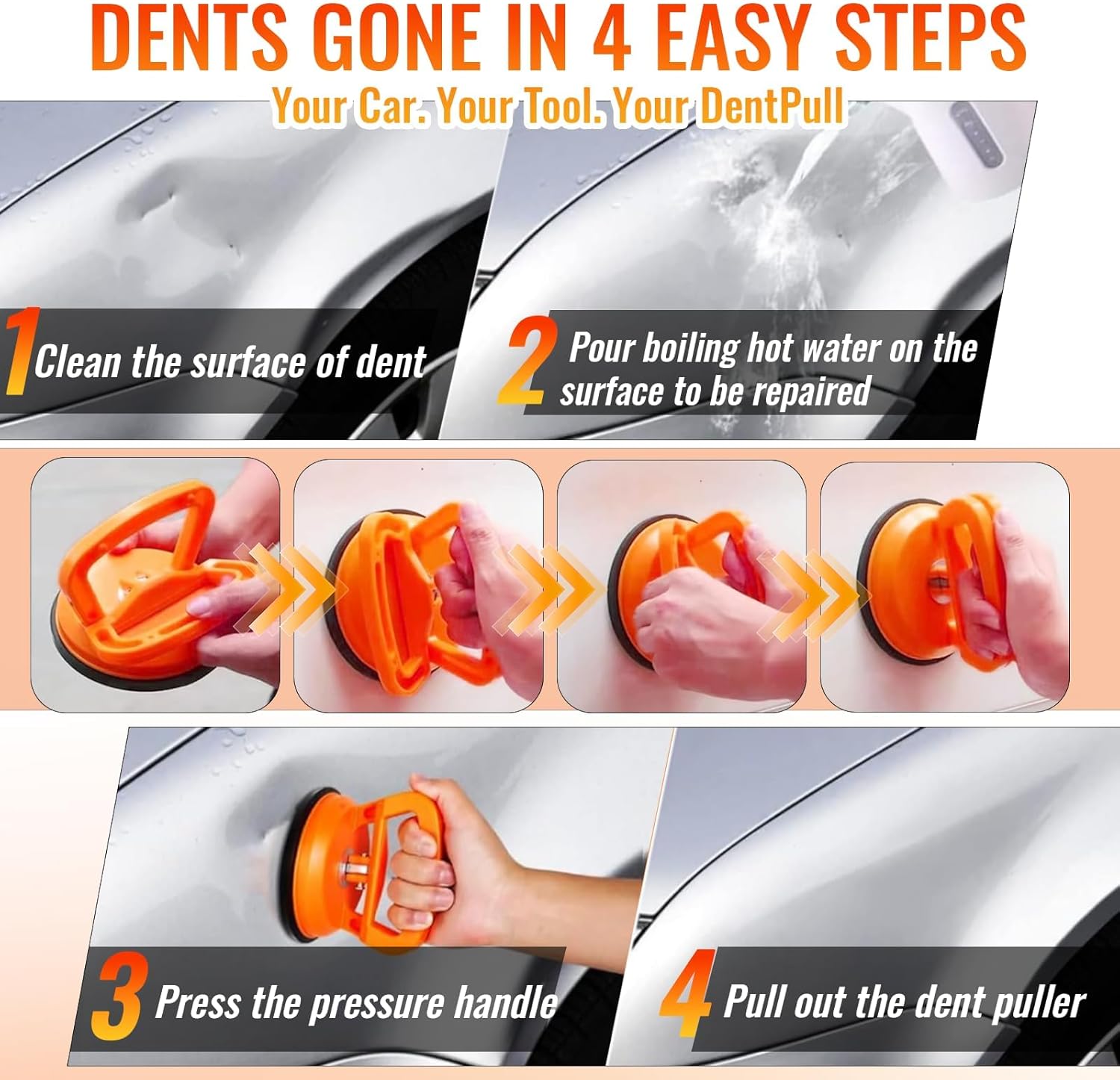 DENTS GONE IN 4 EASY STEPS

Your Car. Your Tool. Your DentPull

1 Clean the surface of dent

2 Pour boiling hot water on the surface to be repaired

3 Press the pressure handle

4 Pull out the dent puller