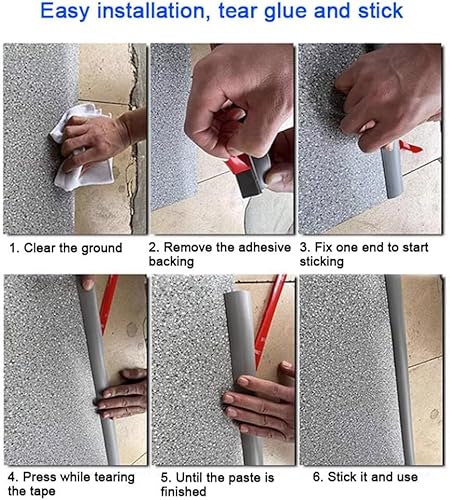 Easy installation, tear glue and stick

1. Clear the ground

2. Remove the adhesive backing

3. Fix one end to start sticking

4. Press while tearing the tape

5. Until the paste is finished

6. Stick it and use