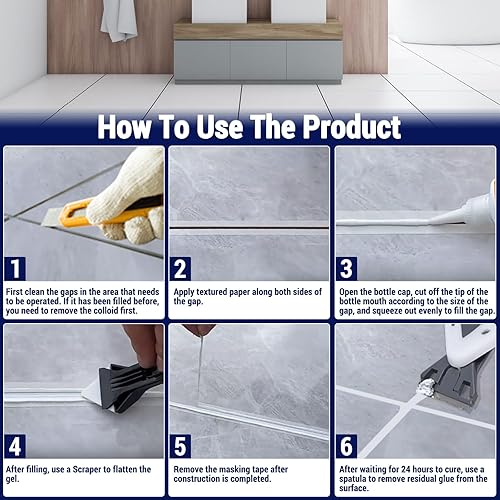 How To Use The Product

1
First clean the gaps in the area that needs to be operated. If it has been filled before, you need to remove the colloid first.

2
Apply textured paper along both sides of the gap.

3
Open the bottle cap, cut off the tip of the bottle mouth according to the size of the gap, and squeeze out evenly to fill the gap.

4
After filling, use a Scraper to flatten the gel.

5
Remove the masking tape after construction is completed.

6
After waiting for 24 hours to cure, use a spatula to remove residual glue from the surface.