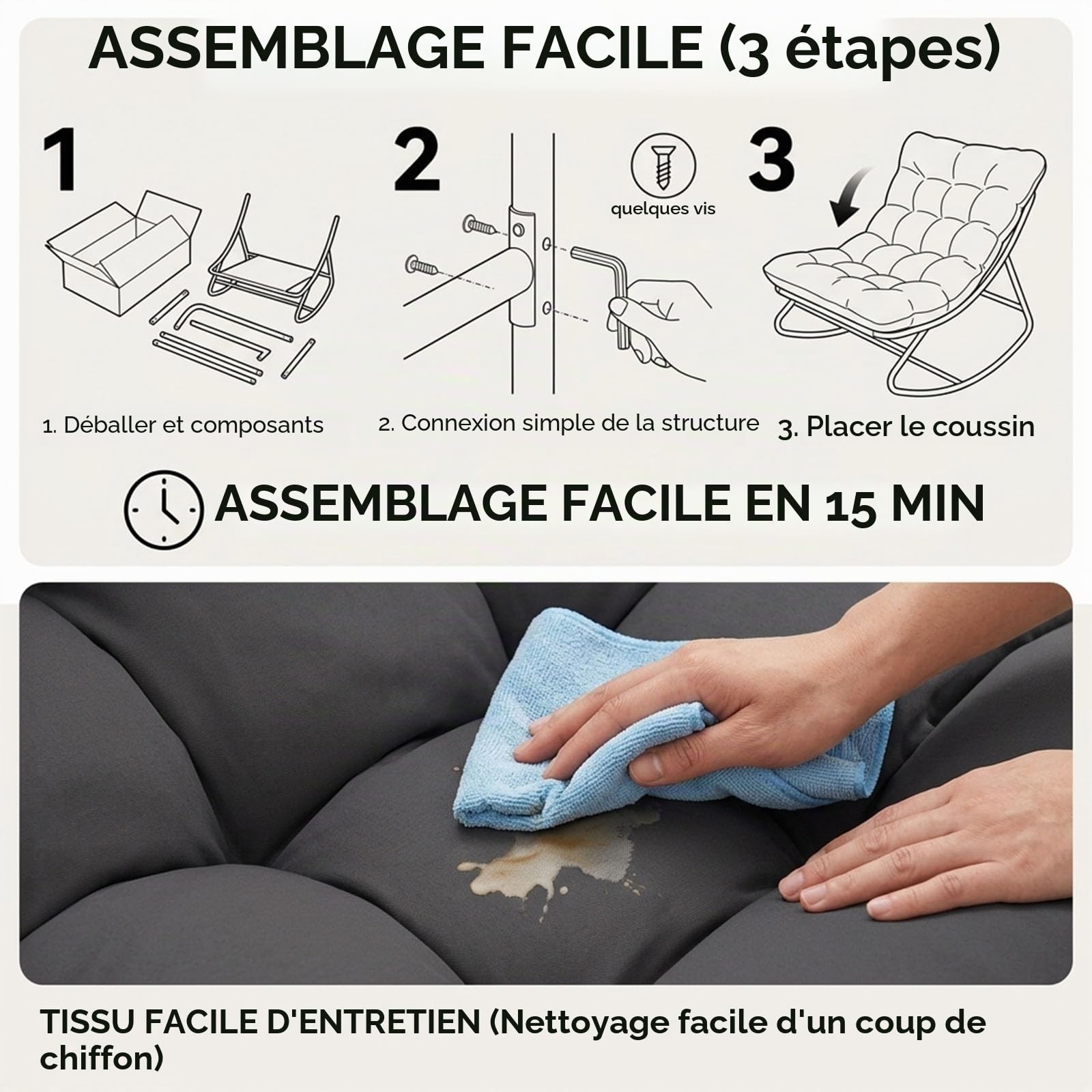 ASSEMBLAGE FACILE (3 étapes)

1

2

quelques vis

3

1. Déballer et composants

2. Connexion simple de la structure

3. Placer le coussin

ASSEMBLAGE FACILE EN 15 MIN

TISSU FACILE D'ENTRETIEN (Nettoyage facile d'un coup de chiffon)