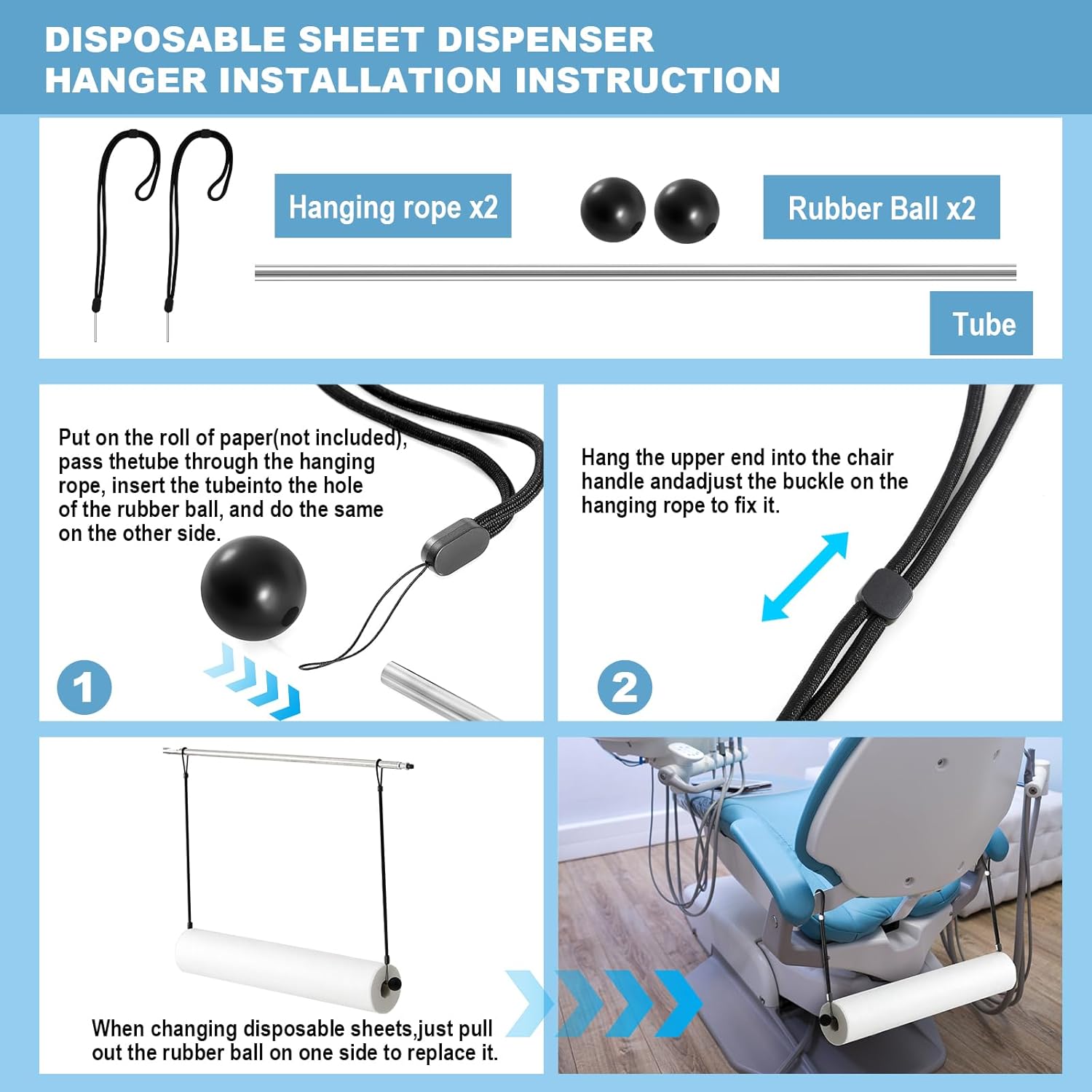 DISPOSABLE SHEET DISPENSER HANGER INSTALLATION INSTRUCTION

Hanging rope x2

Rubber Ball x2

Tube

Put on the roll of paper(not included), pass thetube through the hanging rope, insert the tubeinto the hole of the rubber ball, and do the same on the other side.

1

Hang the upper end into the chair handle andadjust the buckle on the hanging rope to fix it.

2

When changing disposable sheets,just pull out the rubber ball on one side to replace it.