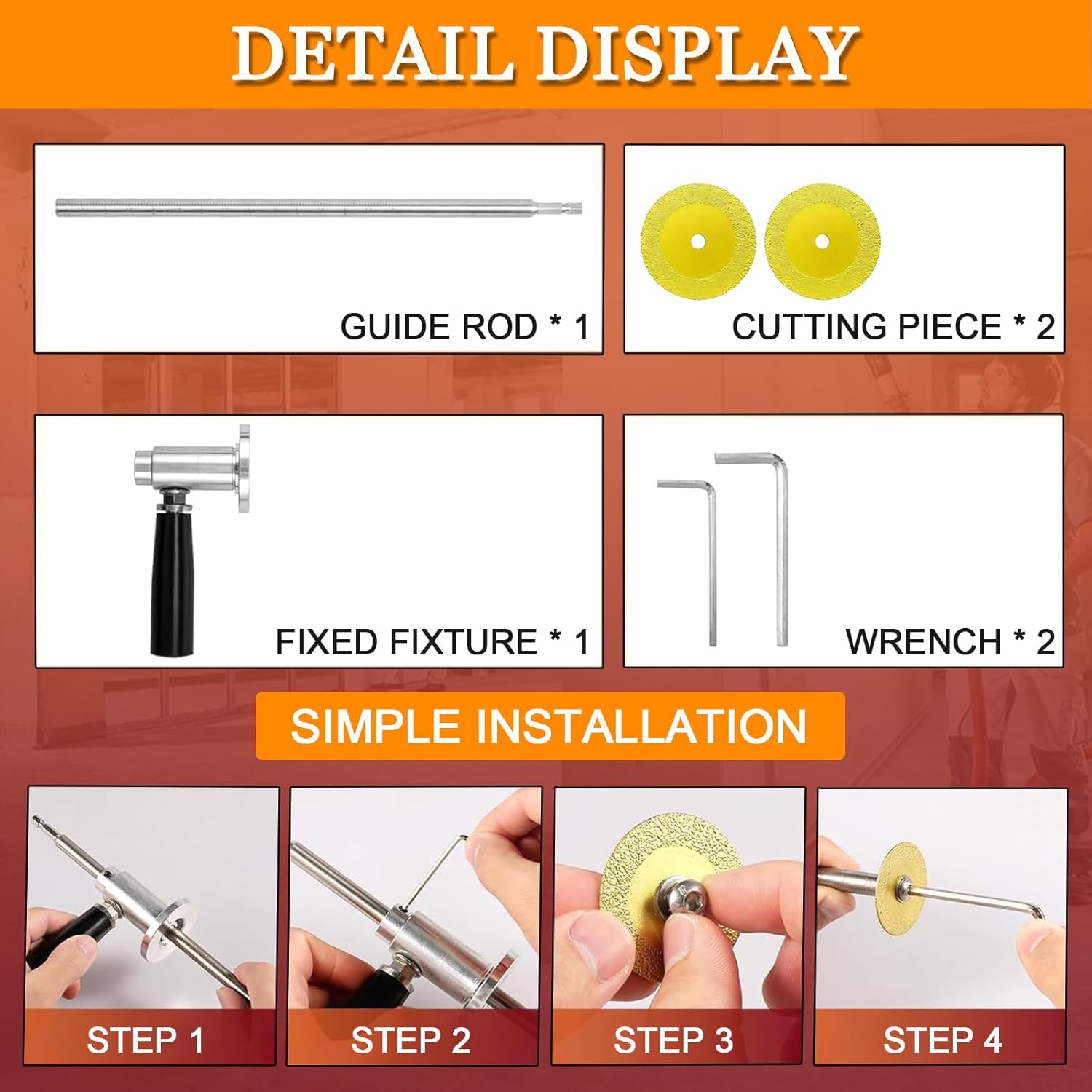 DETAIL DISPLAY

GUIDE ROD * 1

CUTTING PIECE * 2

FIXED FIXTURE * 1

WRENCH * 2

SIMPLE INSTALLATION

STEP 1

STEP 2

STEP 3

STEP 4