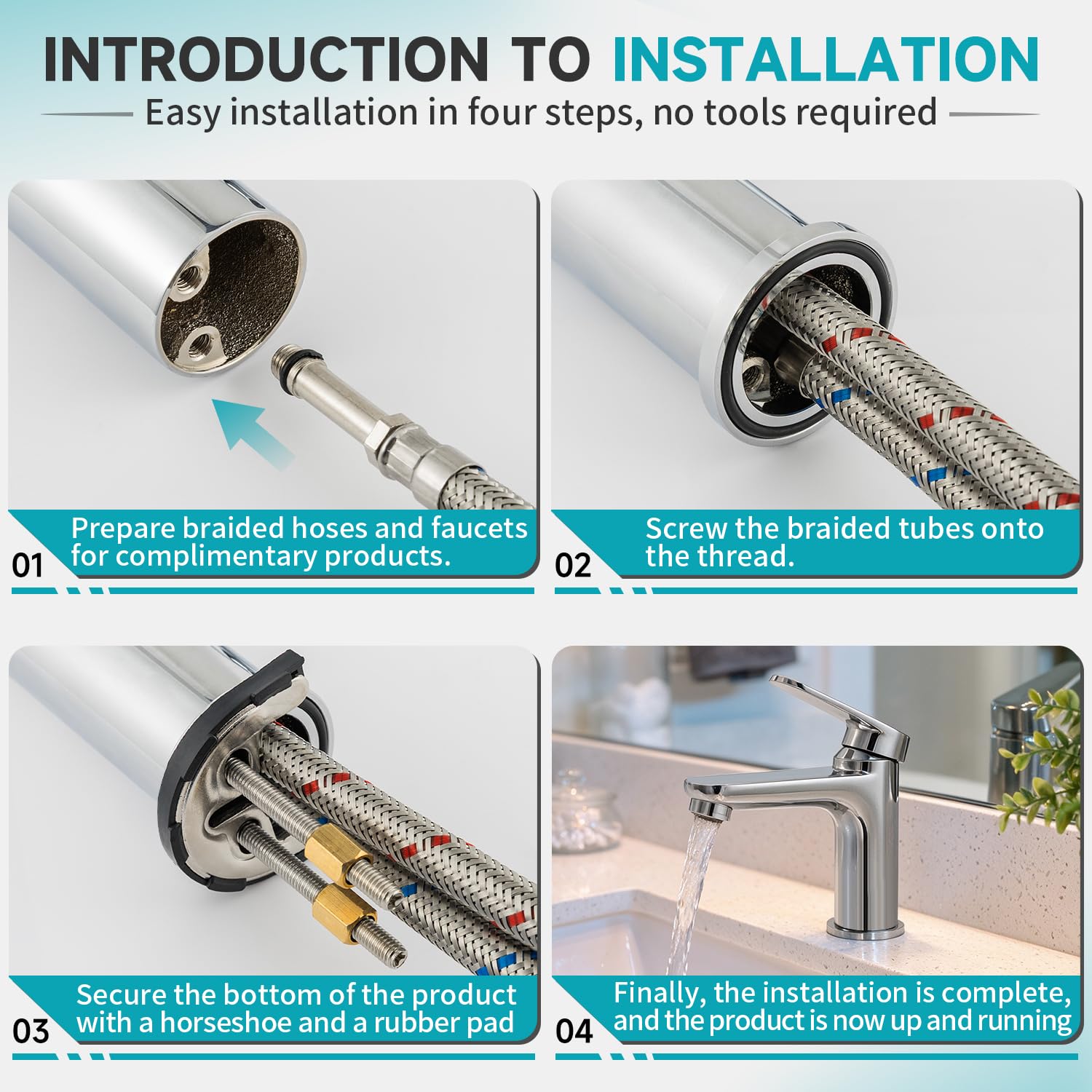 INTRODUCTION TO INSTALLATION

Easy installation in four steps, no tools required

01 Prepare braided hoses and faucets for complimentary products.

02 Screw the braided tubes onto the thread.

03 Secure the bottom of the product with a horseshoe and a rubber pad

04 Finally, the installation is complete, and the product is now up and running