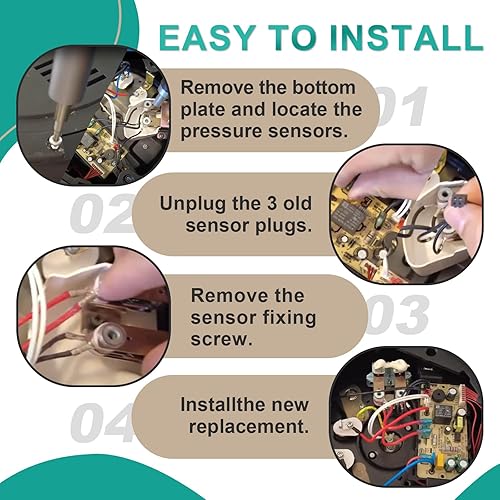 EASY TO INSTALL

01
Remove the bottom plate and locate the pressure sensors.

02
Unplug the 3 old sensor plugs.

03
Remove the sensor fixing screw.

04
Installthe new replacement.