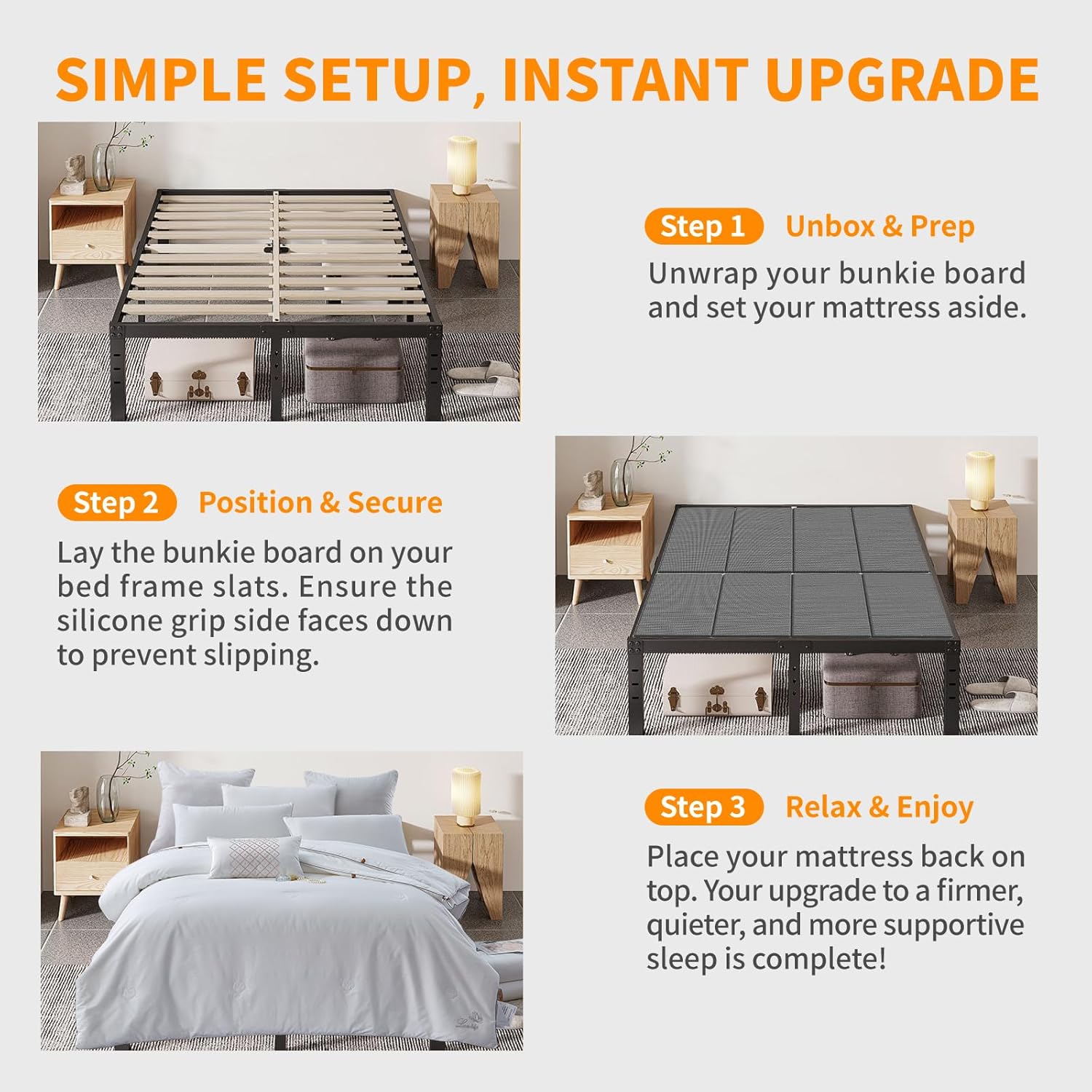 SIMPLE SETUP, INSTANT UPGRADE

Step 1 Unbox & Prep

Unwrap your bunkie board and set your mattress aside.

Step 2 Position & Secure

Lay the bunkie board on your bed frame slats. Ensure the silicone grip side faces down to prevent slipping.

Step 3 Relax & Enjoy

Place your mattress back on top. Your upgrade to a firmer, quieter, and more supportive sleep is complete!