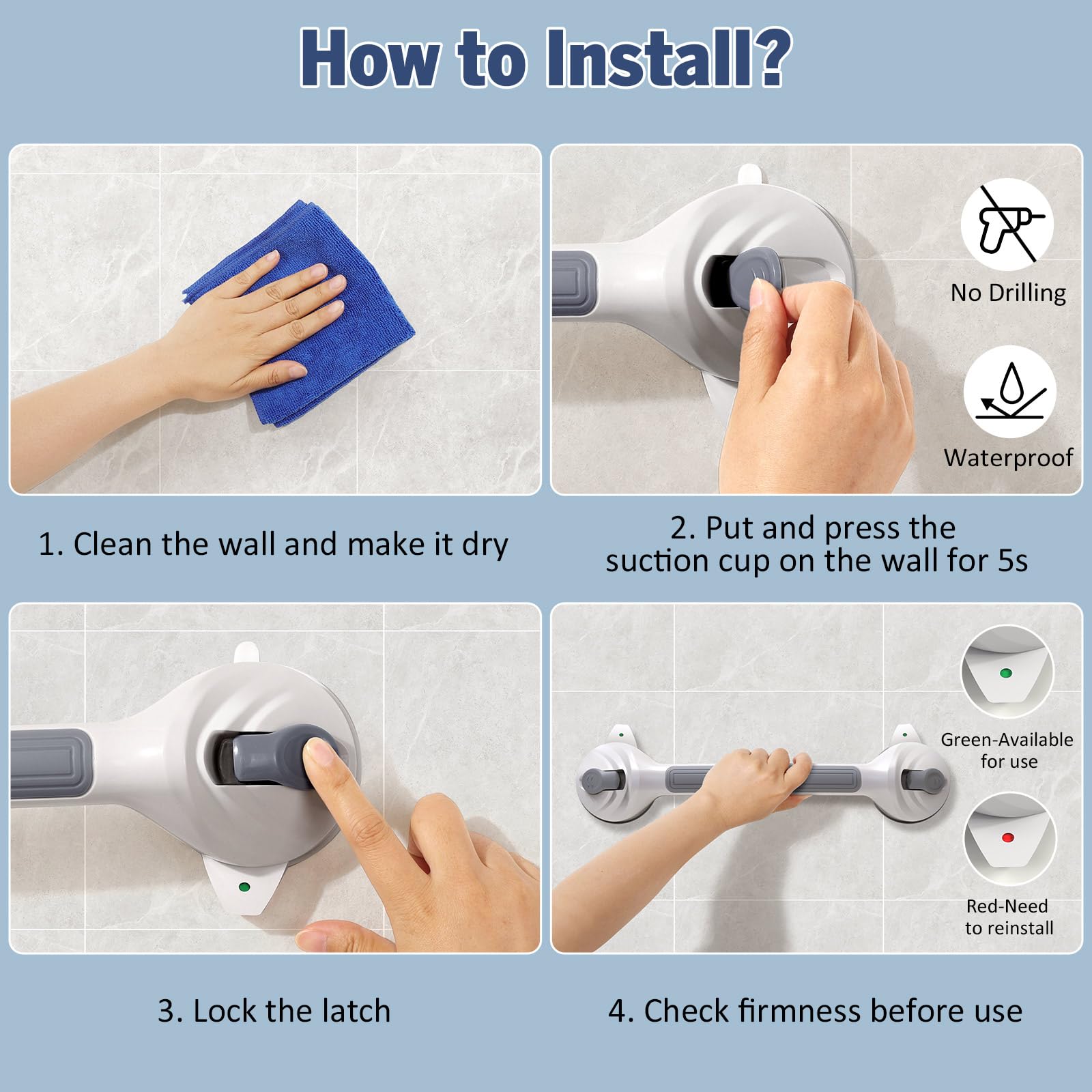 How to Install?

No Drilling

Waterproof

1. Clean the wall and make it dry

2. Put and press the suction cup on the wall for 5s

Green-Available for use

Red-Need to reinstall

3. Lock the latch

4. Check firmness before use