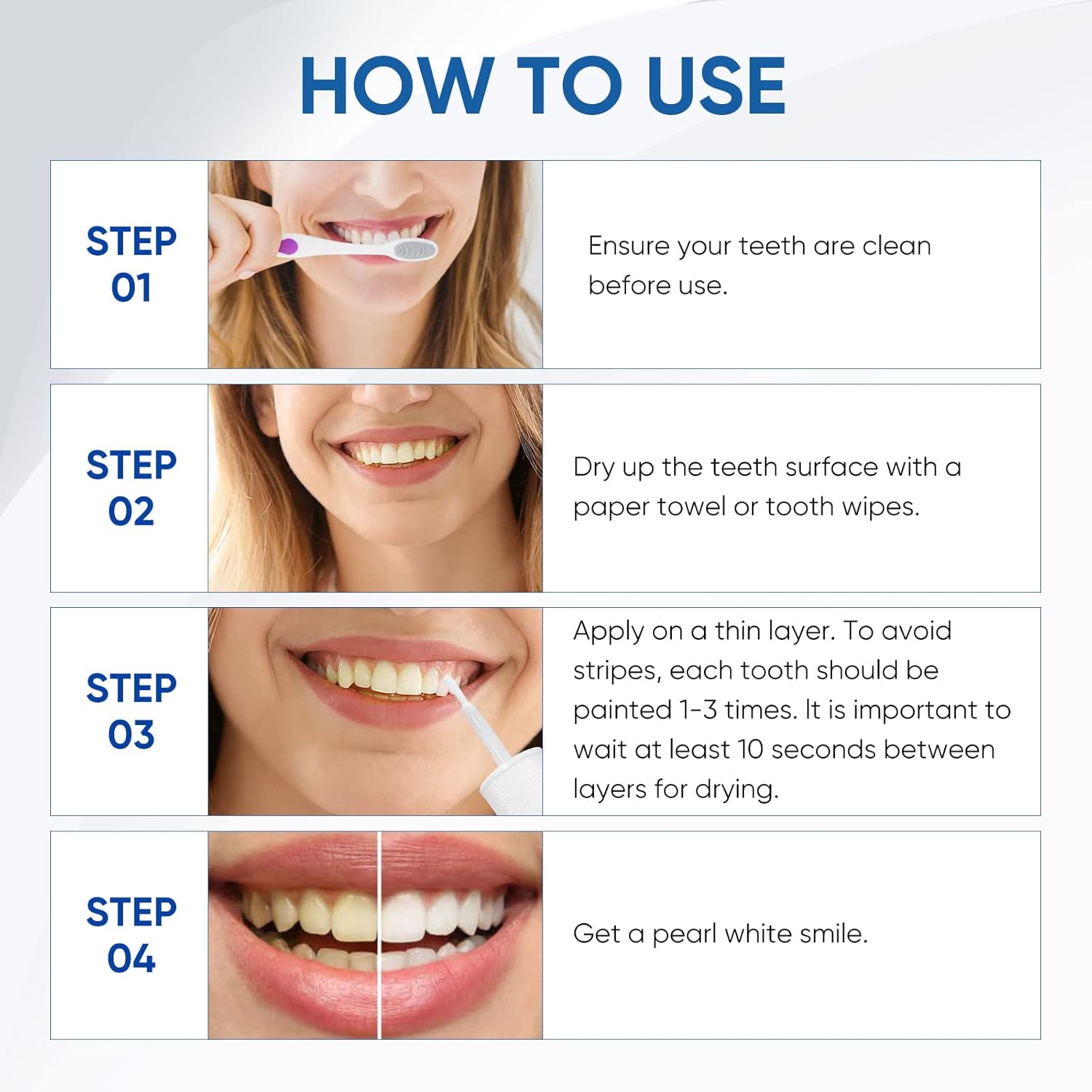 HOW TO USE

STEP 01

Ensure your teeth are clean before use.

STEP 02

Dry up the teeth surface with a paper towel or tooth wipes.

STEP 03

Apply on a thin layer. To avoid stripes, each tooth should be painted 1-3 times. It is important to wait at least 10 seconds between layers for drying.

STEP 04

Get a pearl white smile.