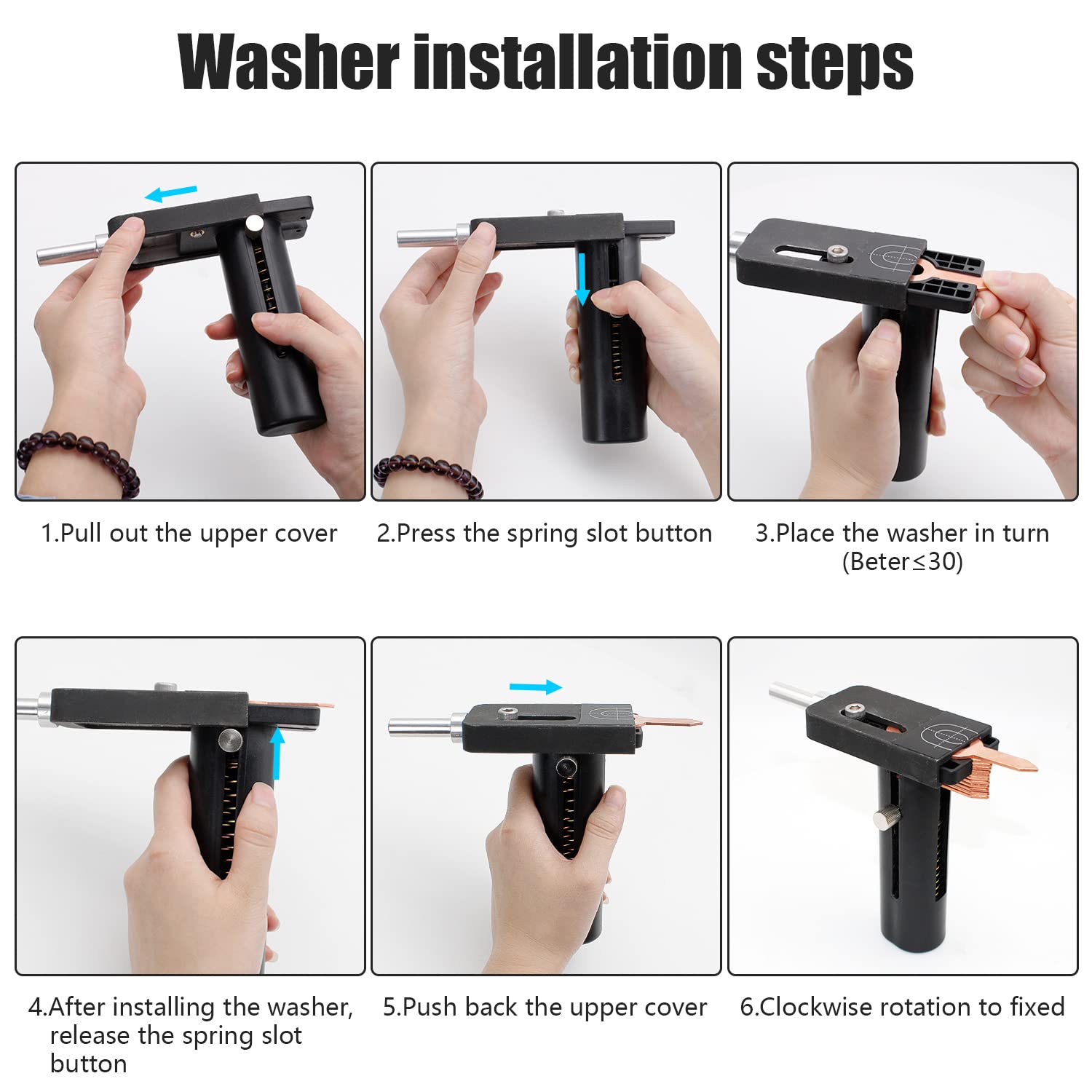 Washer installation steps

1.Pull out the upper cover

2.Press the spring slot button

3.Place the washer in turn (Beter≤30)

4.After installing the washer, release the spring slot button

5.Push back the upper cover

6.Clockwise rotation to fixed