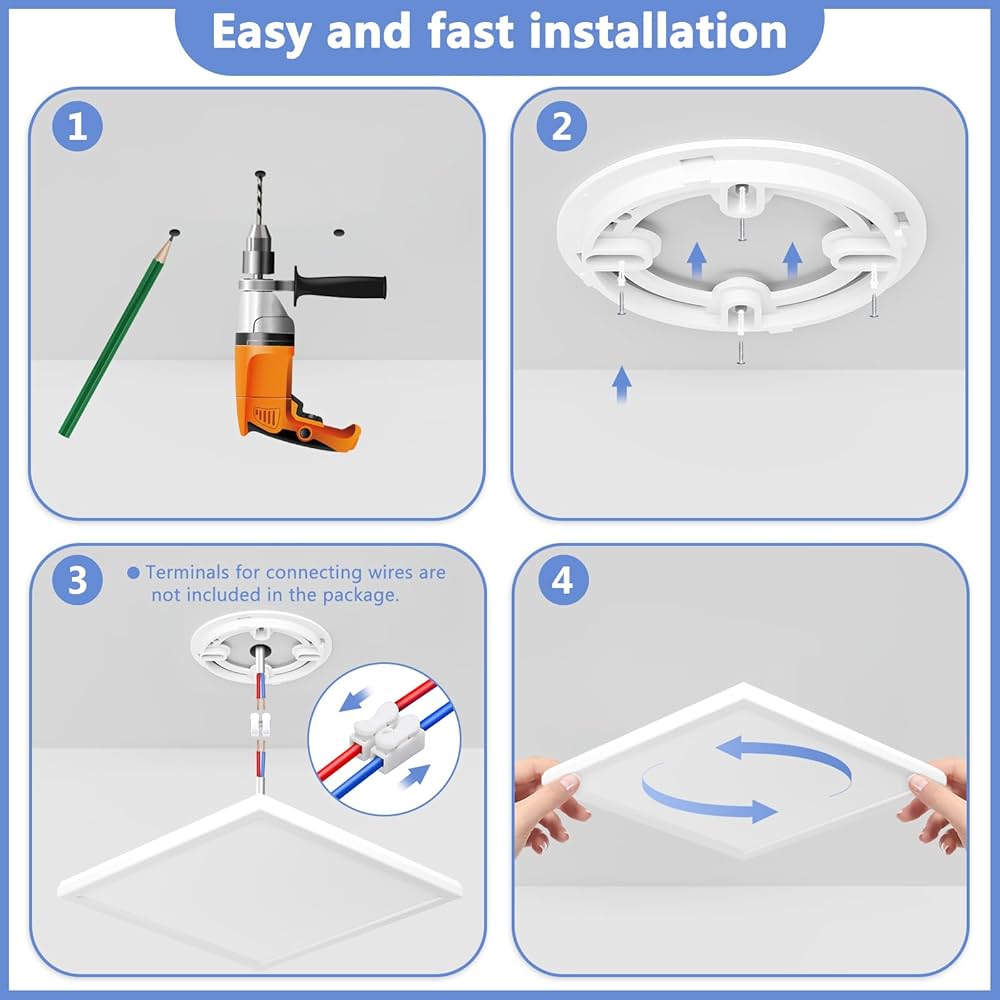 Easy and fast installation

1

2

3

● Terminals for connecting wires are not included in the package.

4