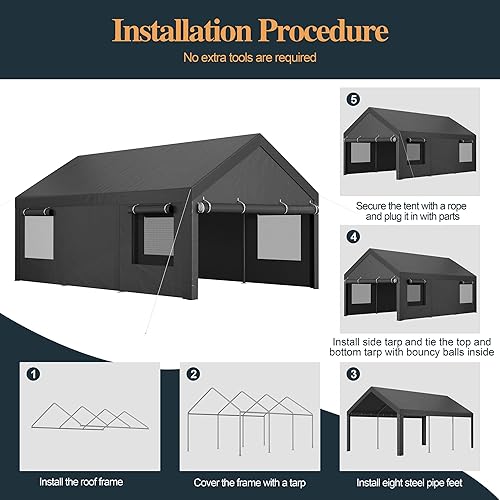 Installation Procedure
No extra tools are required

5
Secure the tent with a rope and plug it in with parts

4
Install side tarp and tie the top and bottom tarp with bouncy balls inside

1
Install the roof frame

2
Cover the frame with a tarp

3
Install eight steel pipe feet