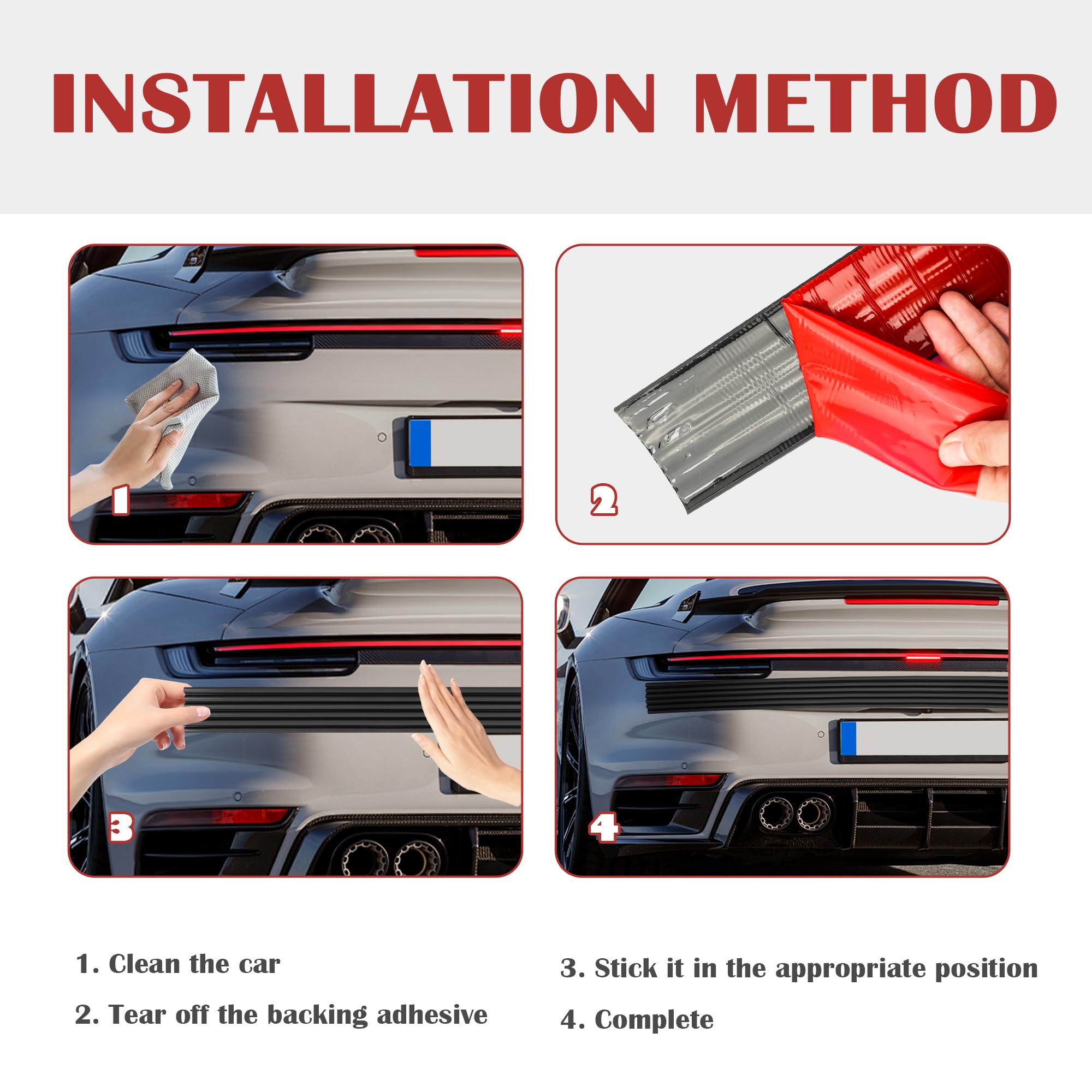 INSTALLATION METHOD

1

2

3

4

1. Clean the car

2. Tear off the backing adhesive

3. Stick it in the appropriate position

4. Complete