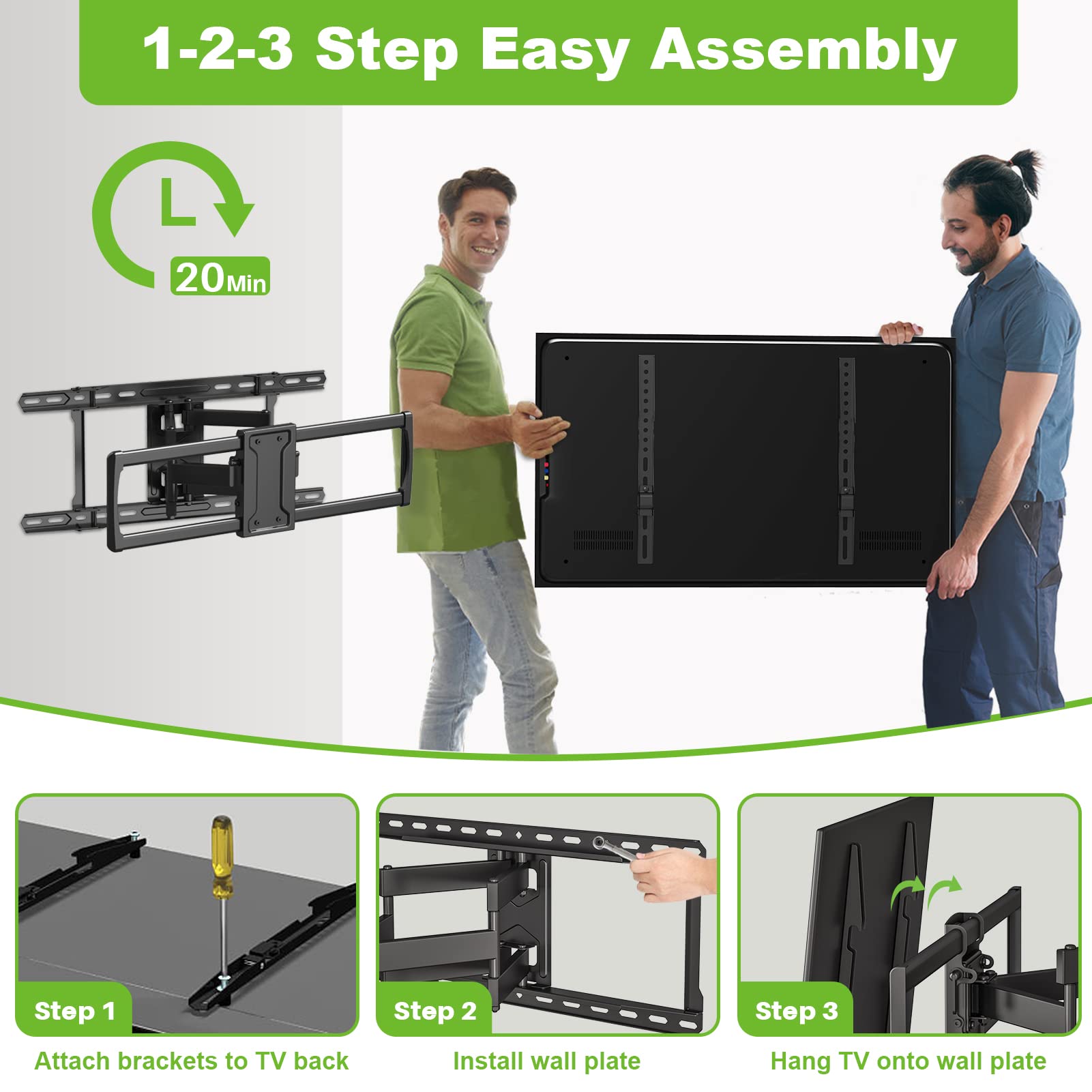 1-2-3 Step Easy Assembly

20Min

Step 1
Attach brackets to TV back

Step 2
Install wall plate

Step 3
Hang TV onto wall plate