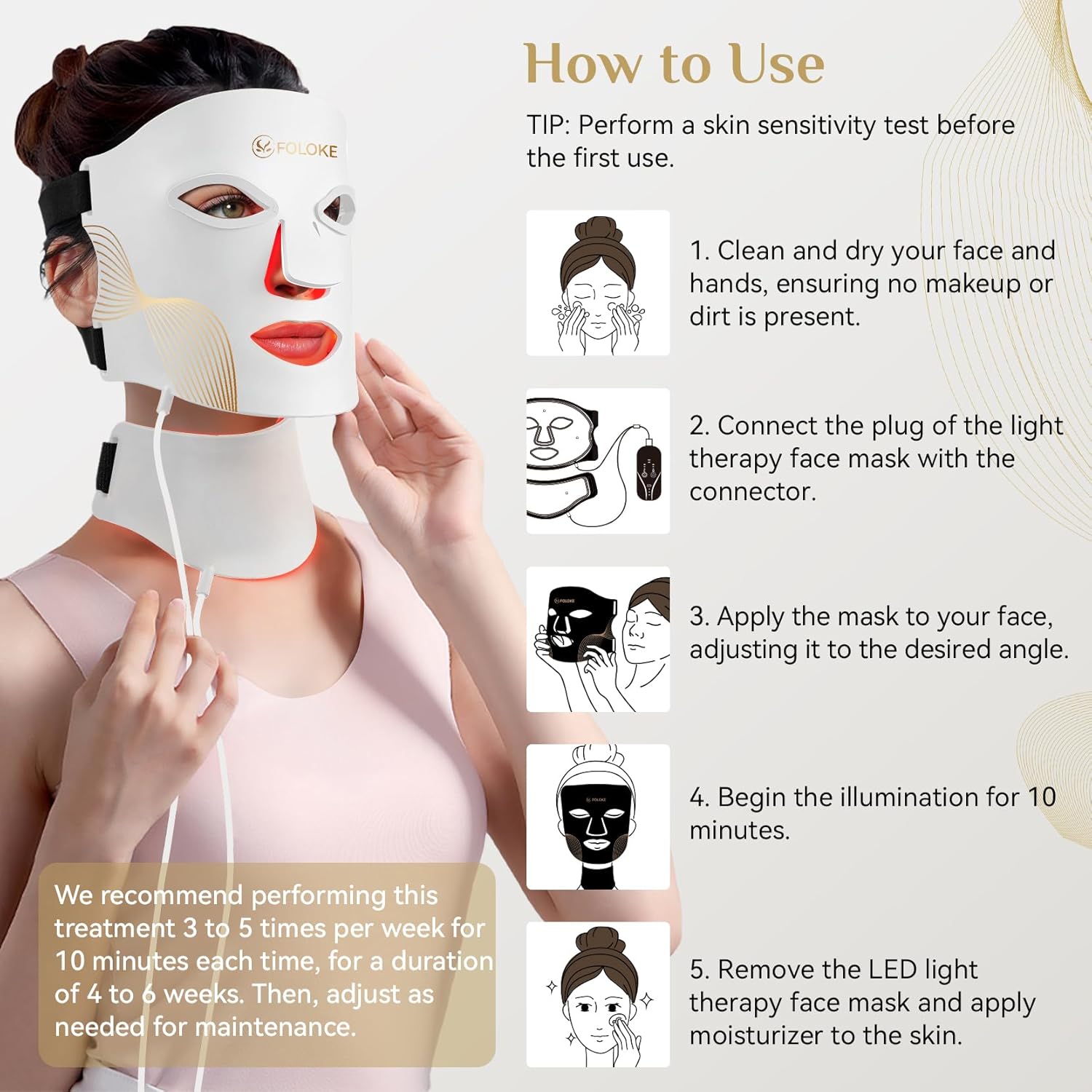 FOLOKE

How to Use

TIP: Perform a skin sensitivity test before the first use.

1. Clean and dry your face and hands, ensuring no makeup or dirt is present.

2. Connect the plug of the light therapy face mask with the connector.

FOLOKE

3. Apply the mask to your face, adjusting it to the desired angle.

FOLOKE

4. Begin the illumination for 10 minutes.

5. Remove the LED light therapy face mask and apply moisturizer to the skin.

We recommend performing this treatment 3 to 5 times per week for 10 minutes each time, for a duration of 4 to 6 weeks. Then, adjust as needed for maintenance.