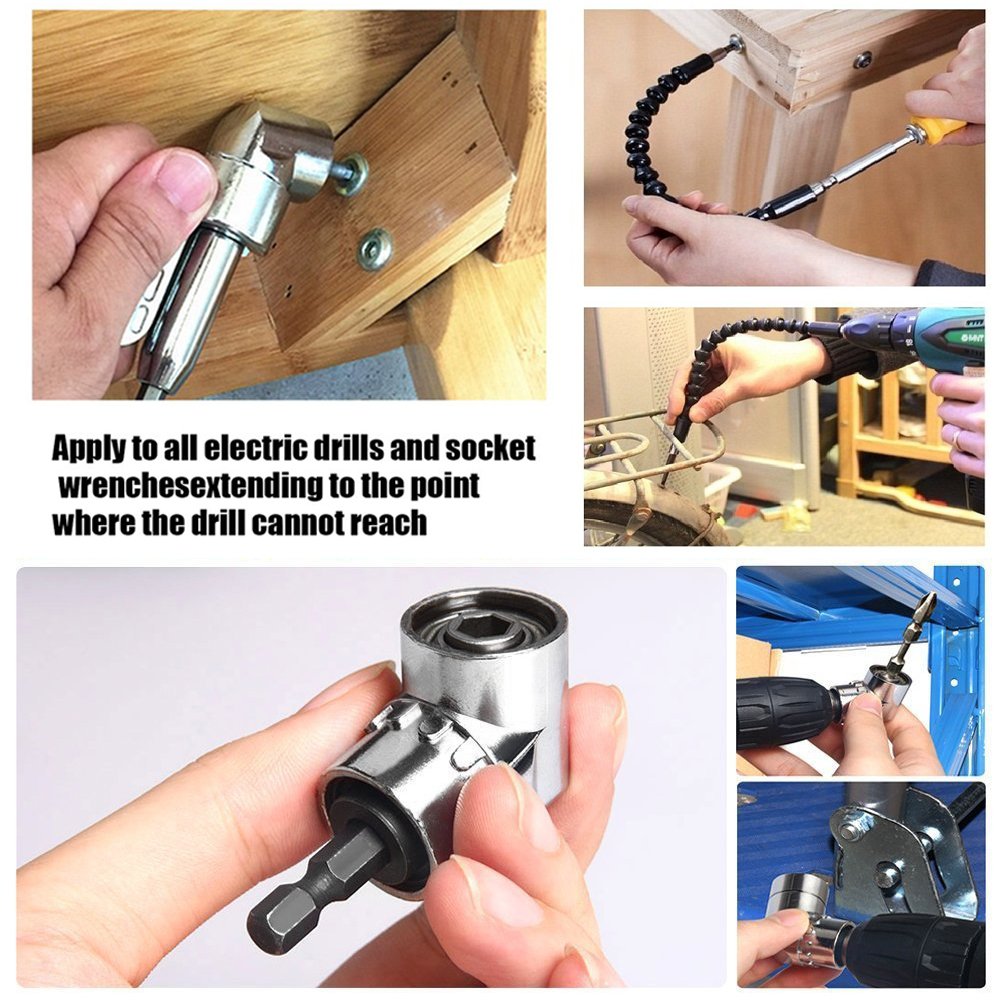 Apply to all electric drills and socket wrenchesextending to the point where the drill cannot reach